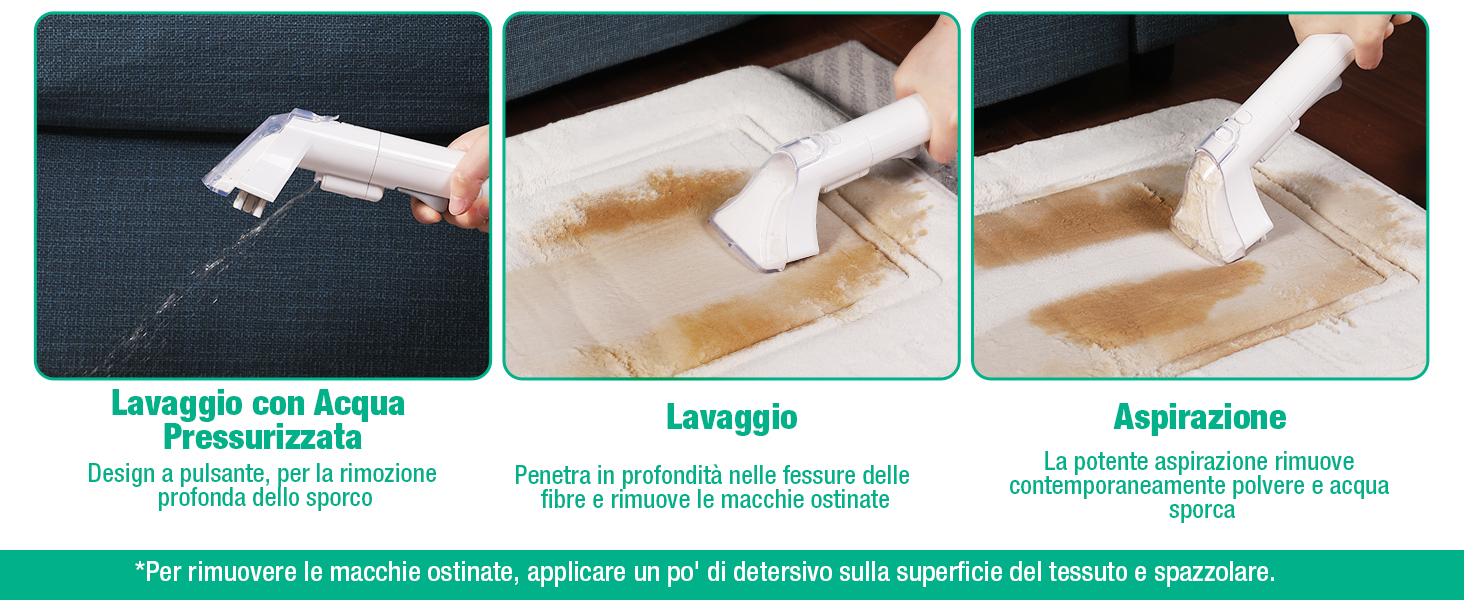 Lavaggio con Acqua Pressurizzata

Design a pulsante, per la rimozione profonda dello sporco

Lavaggio

Penetra in profondità nelle fessure delle fibre e rimuove le macchie ostinate

Aspirazione

La potente aspirazione rimuove contemporaneamente polvere e acqua sporca

*Per rimuovere le macchie ostinate, applicare un po' di detersivo sulla superficie del tessuto e spazzolare.