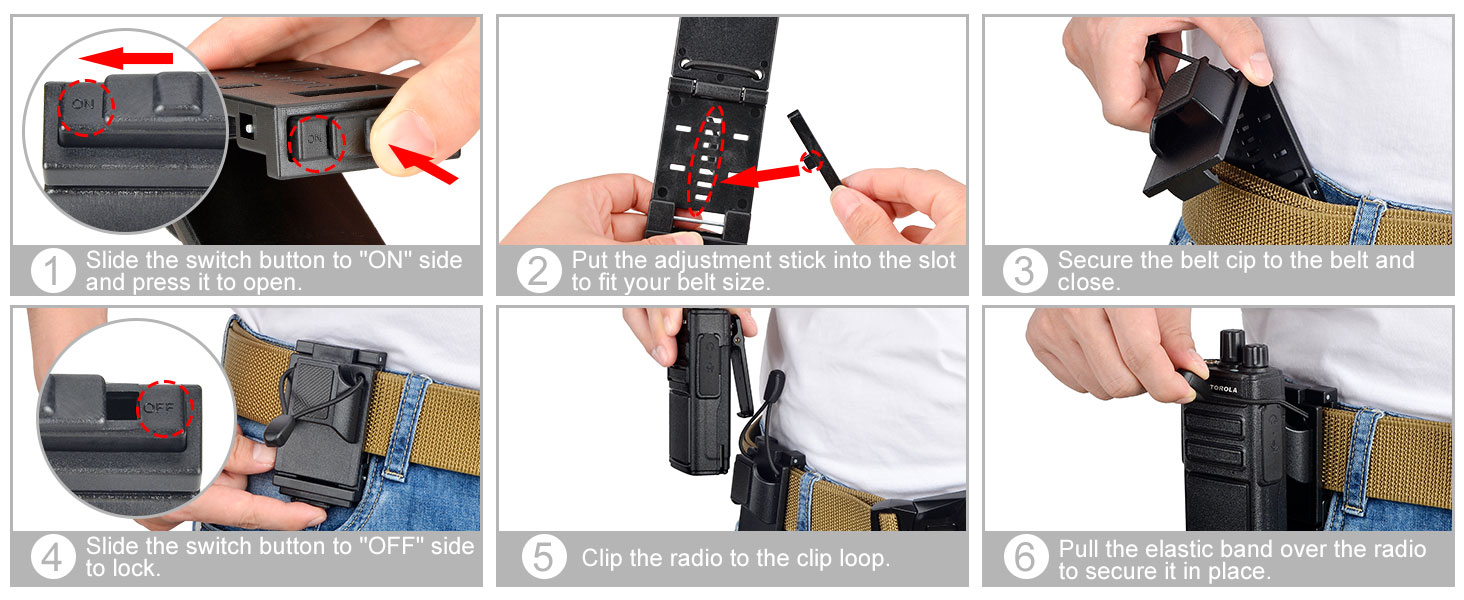 ON

ON

1 Slide the switch button to "ON" side and press it to open.

2 Put the adjustment stick into the slot to fit your belt size.

3 Secure the belt cip to the belt and close.

OFF

4 Slide the switch button to "OFF" side to lock.

5 Clip the radio to the clip loop.

TOROLA

6 Pull the elastic band over the radio to secure it in place.