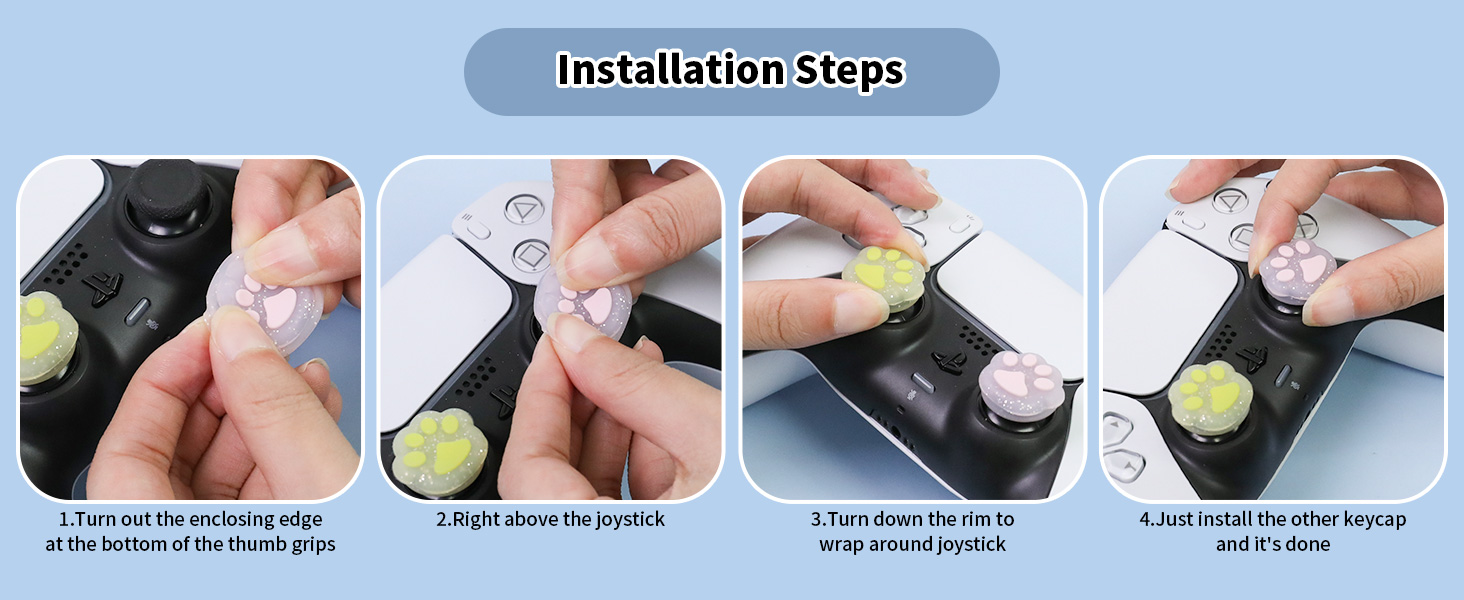 Installation Steps

1.Turn out the enclosing edge at the bottom of the thumb grips

2.Right above the joystick

3.Turn down the rim to wrap around joystick

4.Just install the other keycap and it's done