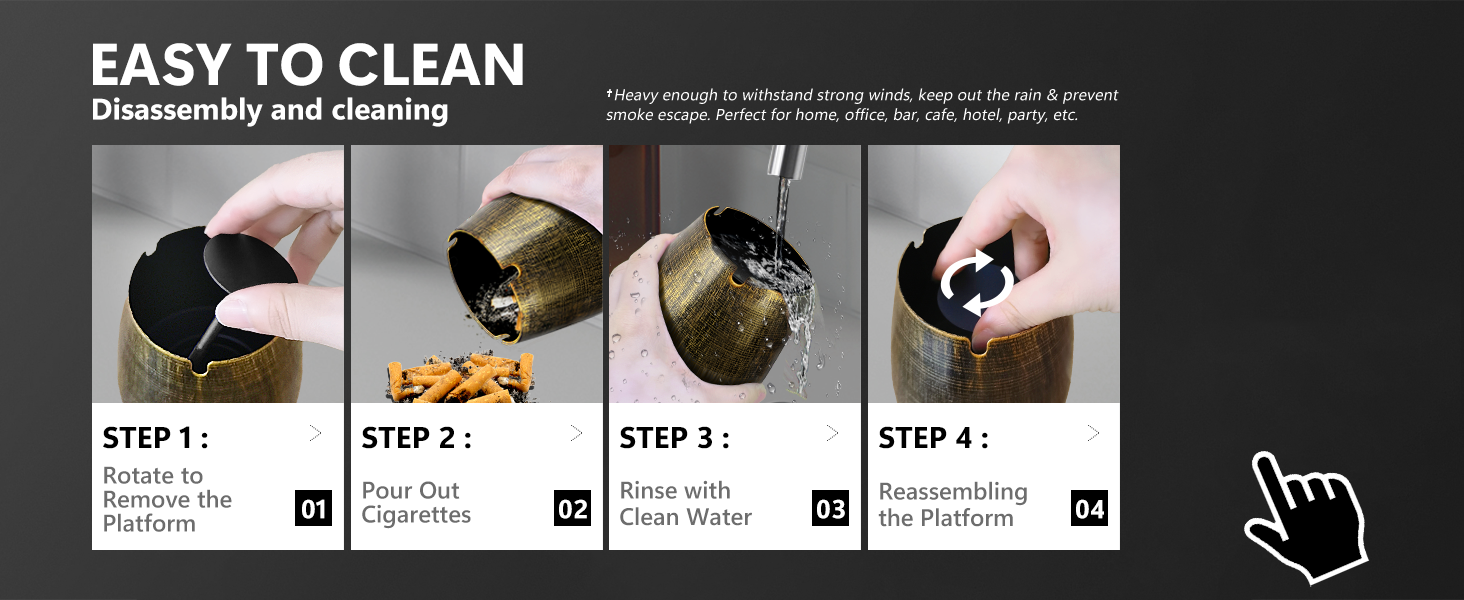 EASY TO CLEAN
Disassembly and cleaning

†Heavy enough to withstand strong winds, keep out the rain & prevent smoke escape. Perfect for home, office, bar, cafe, hotel, party, etc.

STEP 1 :
Rotate to Remove the Platform
01

STEP 2 :
Pour Out Cigarettes
02

STEP 3 :
Rinse with Clean Water
03

STEP 4 :
Reassembling the Platform
04