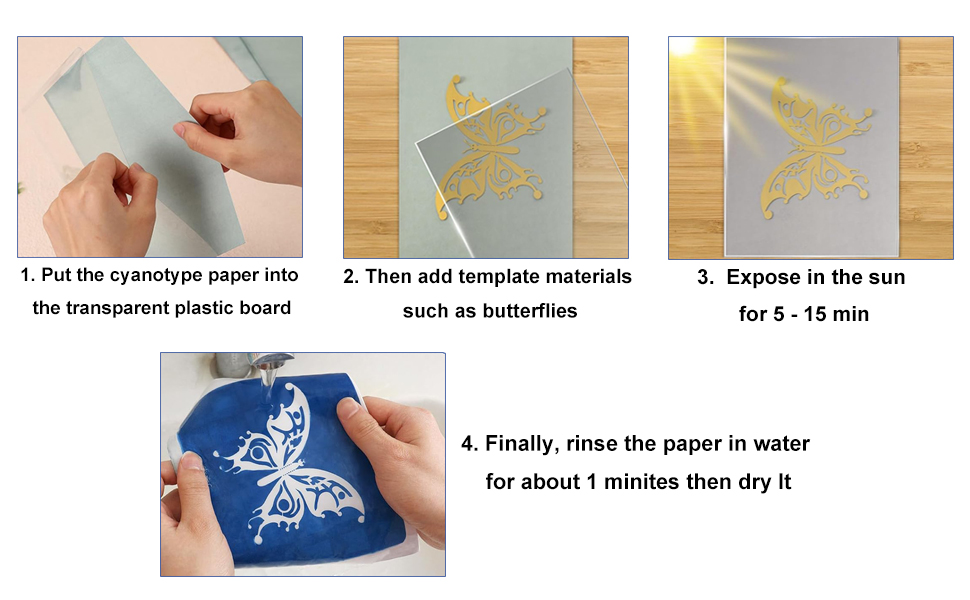 1. Put the cyanotype paper into the transparent plastic board

2. Then add template materials such as butterflies

3. Expose in the sun for 5 - 15 min

4. Finally, rinse the paper in water for about 1 minites then dry It