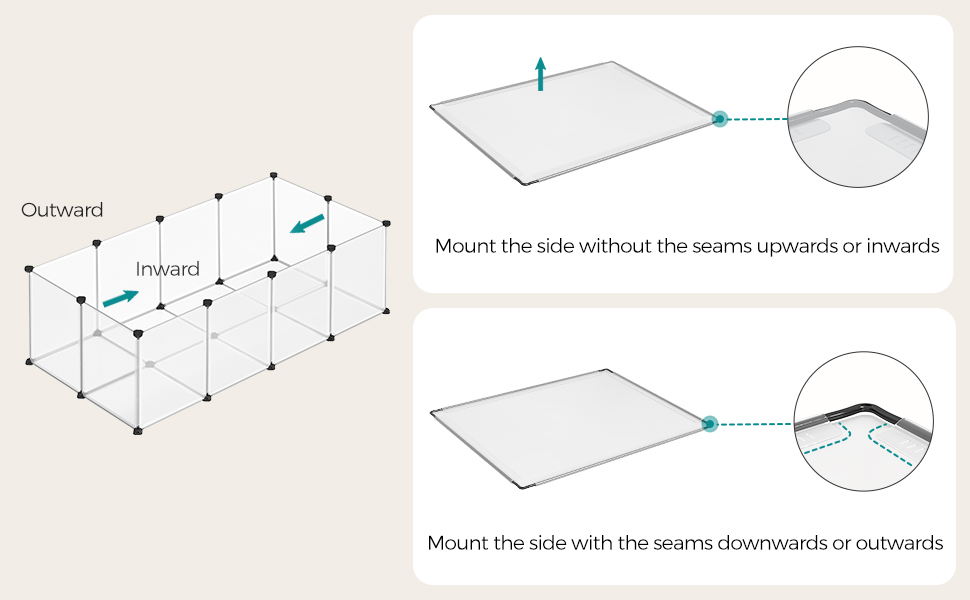 Outward

Inward

Mount the side without the seams upwards or inwards

Mount the side with the seams downwards or outwards