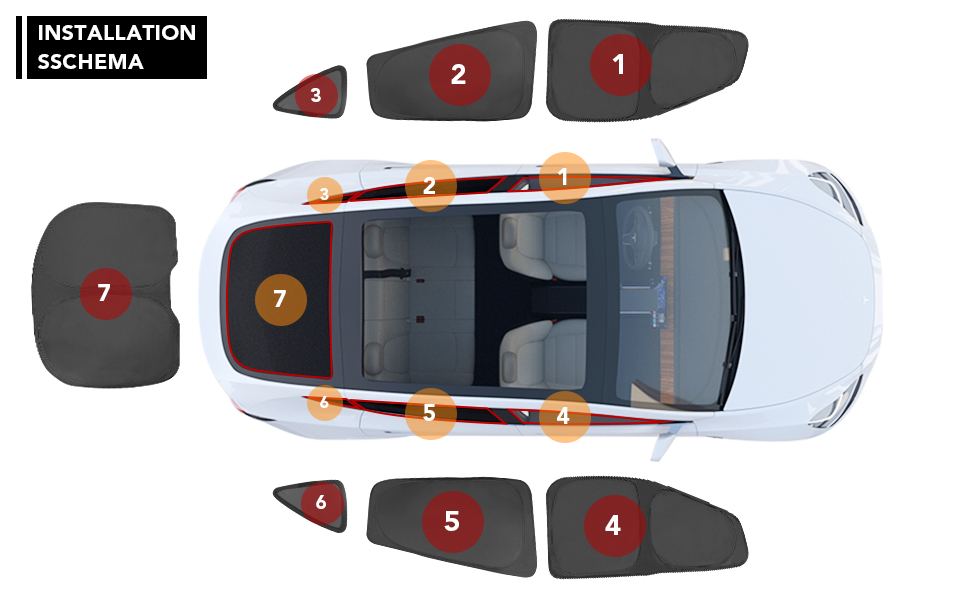 INSTALLATION SSCHEMA

3 2 1

3 2 1

7 7

6 5 4

6 5 4