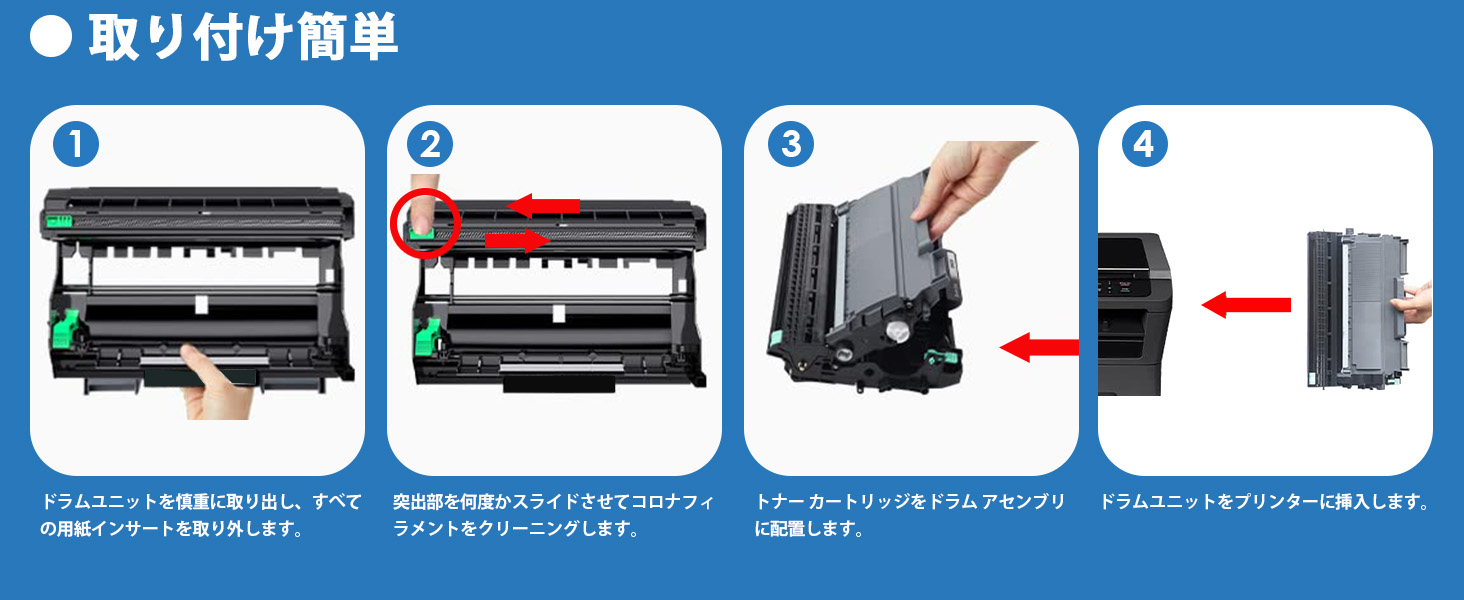 ● 取り付け簡単

1

ドラムユニットを慎重に取り出し、すべての用紙インサートを取り外します。

2

突出部を何度かスライドさせてコロナフィラメントをクリーニングします。

3

トナー カートリッジをドラム アセンブリに配置します。

4

ドラムユニットをプリンターに挿入します。