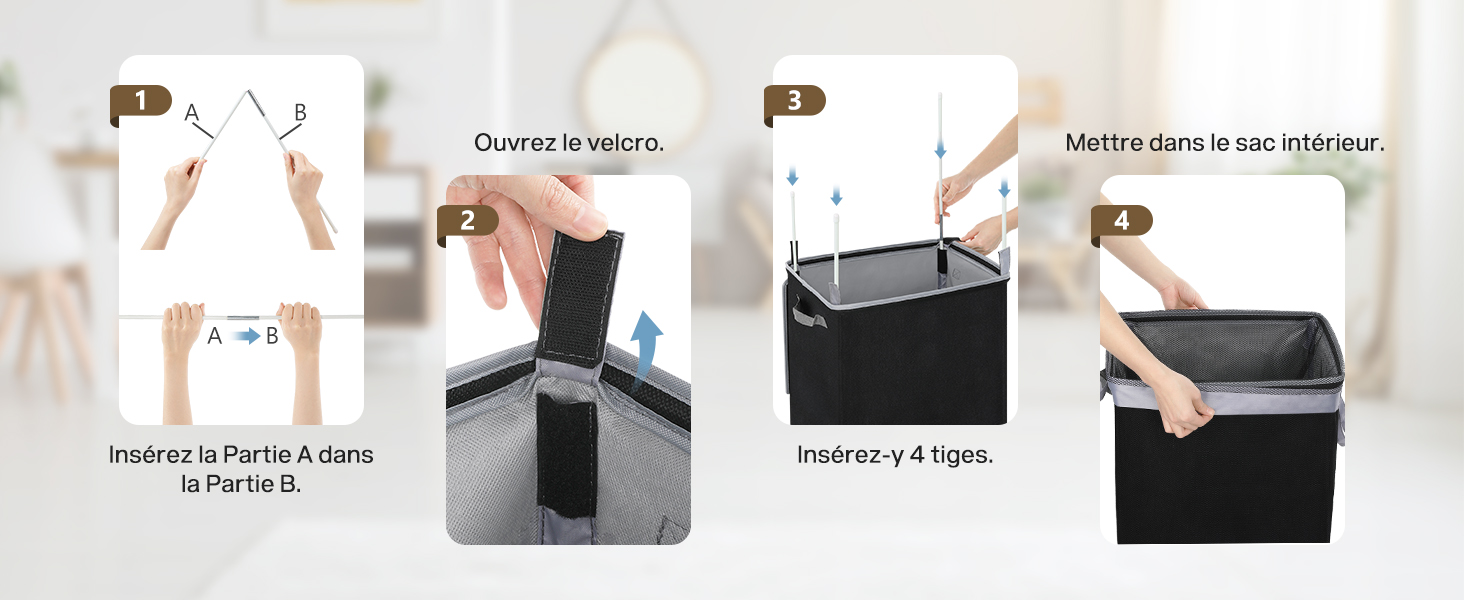 1
A
B
A B
Insérez la Partie A dans la Partie B.

Ouvrez le velcro.
2

3
Insérez-y 4 tiges.

Mettre dans le sac intérieur.
4