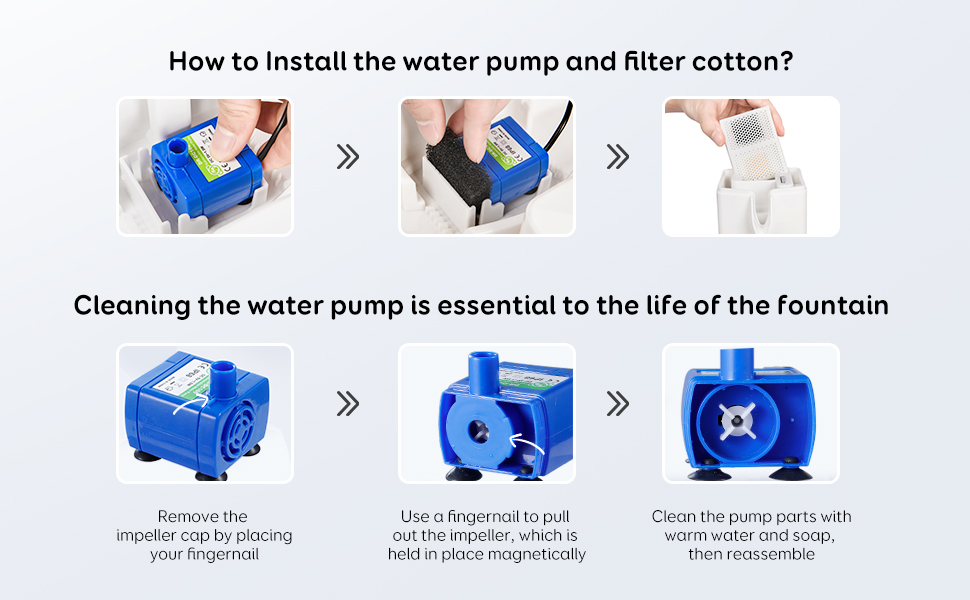 How to Install the water pump and filter cotton?

Cleaning the water pump is essential to the life of the fountain

Remove the impeller cap by placing your fingernail

Use a fingernail to pull out the impeller, which is held in place magnetically

Clean the pump parts with warm water and soap, then reassemble