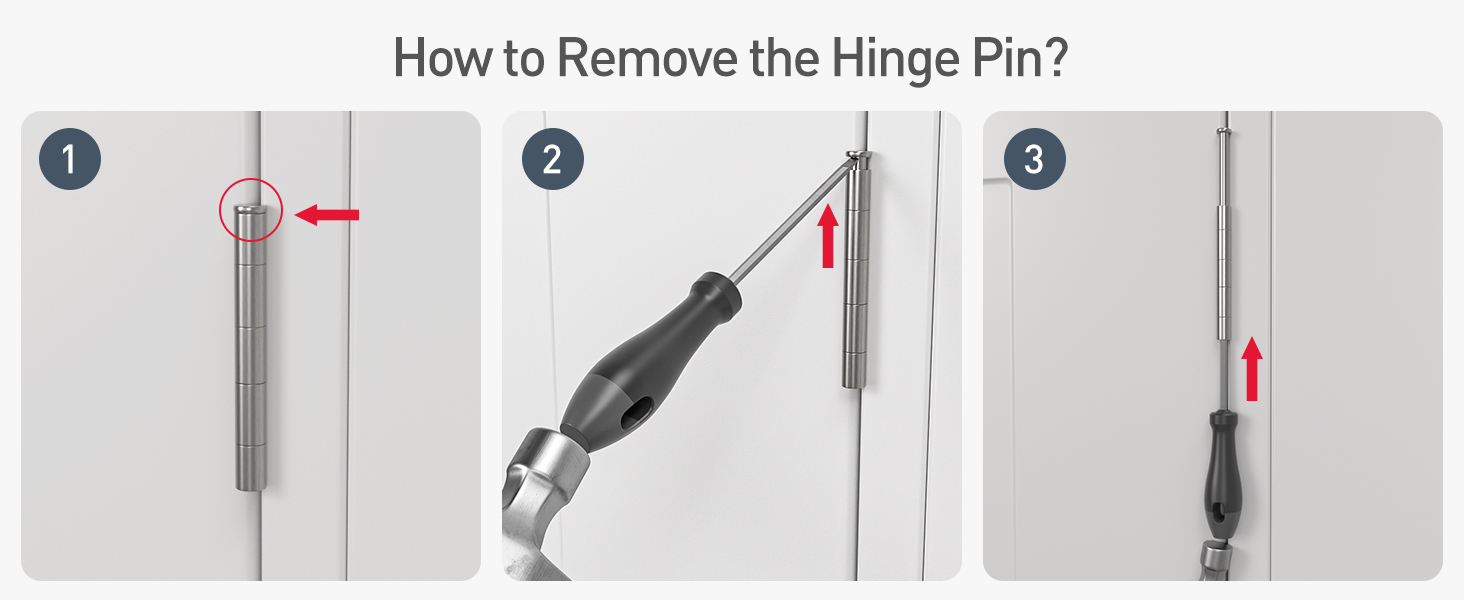 How to Remove the Hinge Pin?

1

2

3