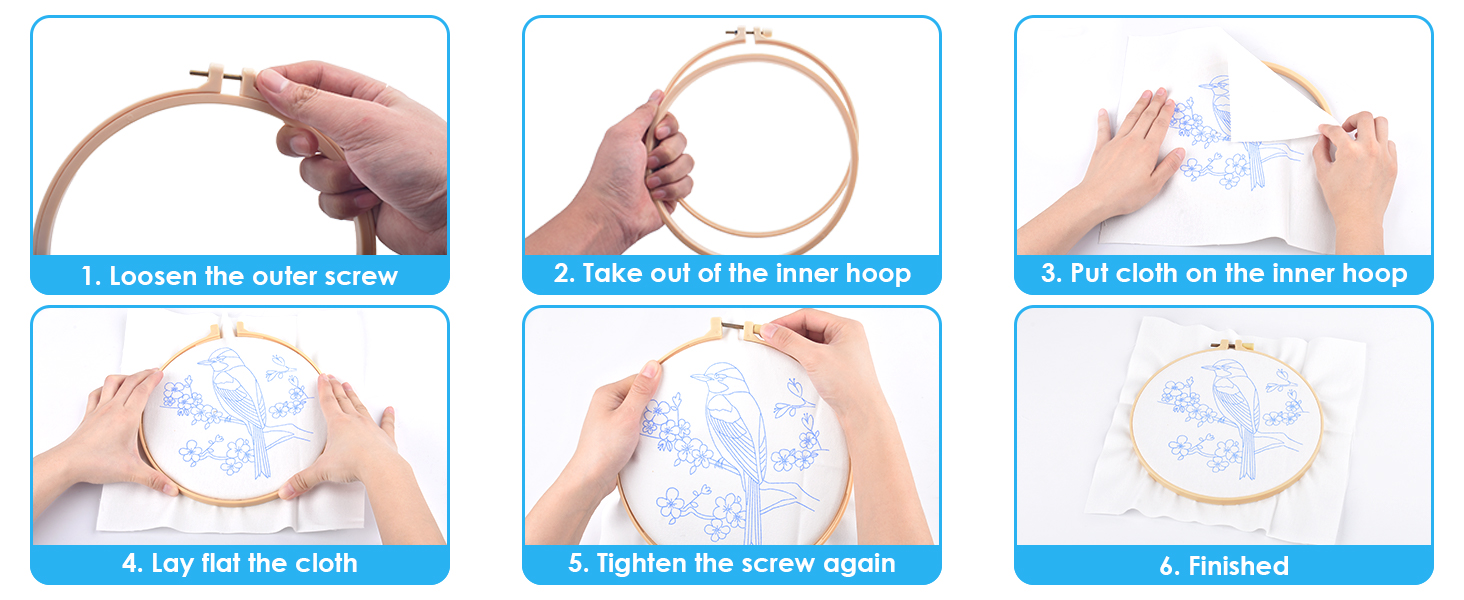 1. Loosen the outer screw

2. Take out of the inner hoop

3. Put cloth on the inner hoop

4. Lay flat the cloth

5. Tighten the screw again

6. Finished