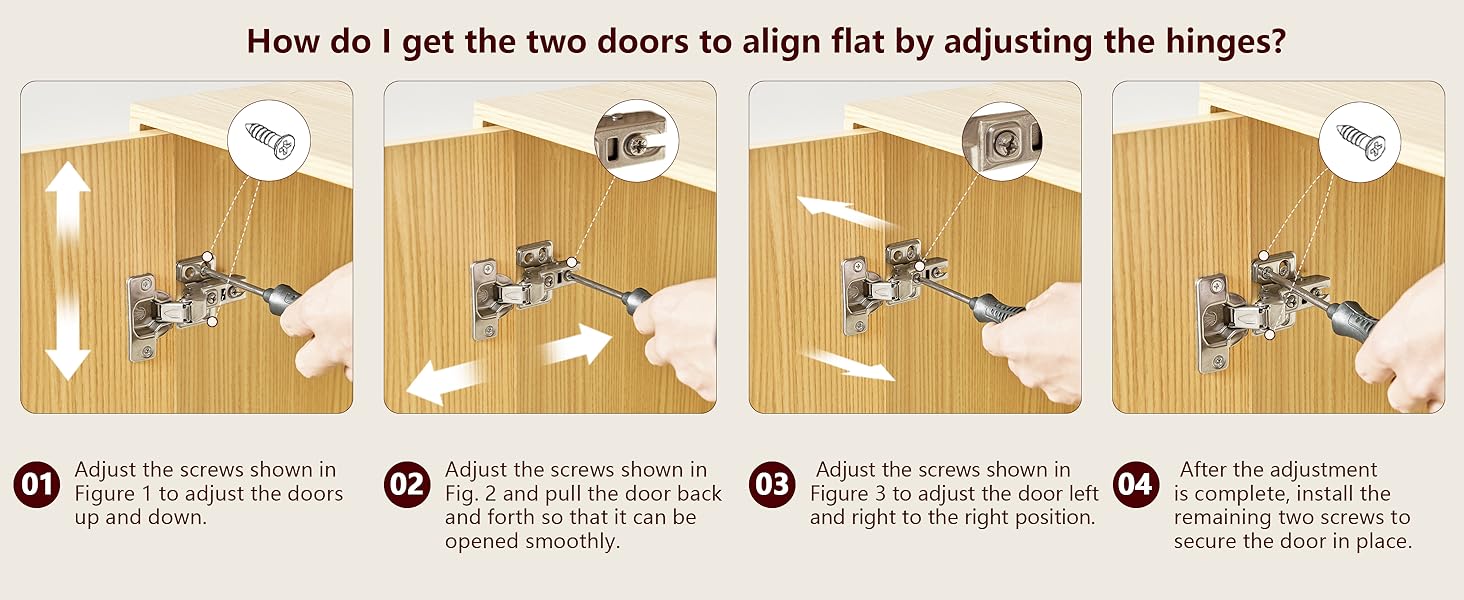 How do I get the two doors to align flat by adjusting the hinges?

01 Adjust the screws shown in Figure 1 to adjust the doors up and down.

02 Adjust the screws shown in Fig. 2 and pull the door back and forth so that it can be opened smoothly.

03 Adjust the screws shown in Figure 3 to adjust the door left and right to the right position.

04 After the adjustment is complete, install the remaining two screws to secure the door in place.