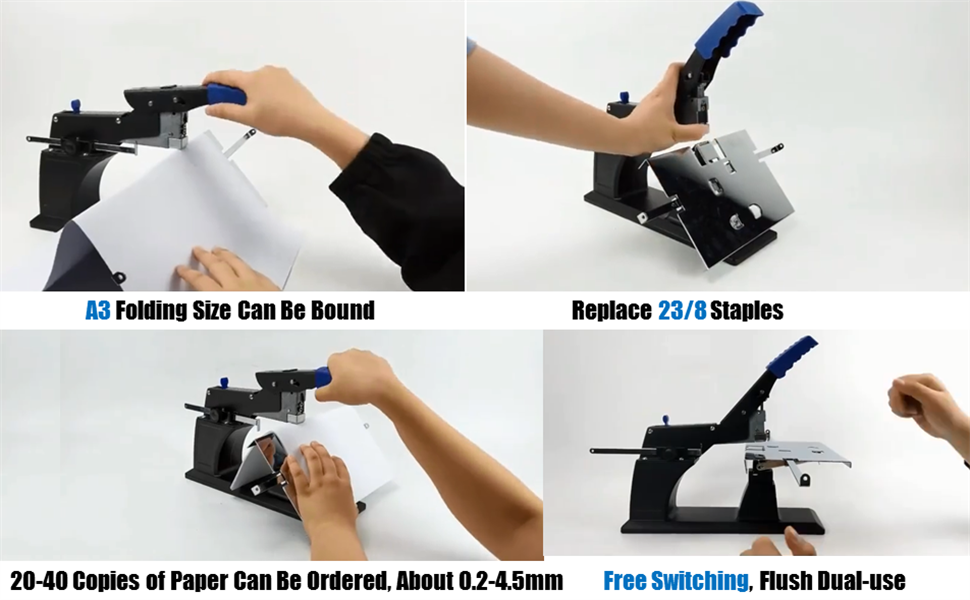 A3 Folding Size Can Be Bound

Replace 23/8 Staples

20-40 Copies of Paper Can Be Ordered, About 0.2-4.5mm

Free Switching, Flush Dual-use