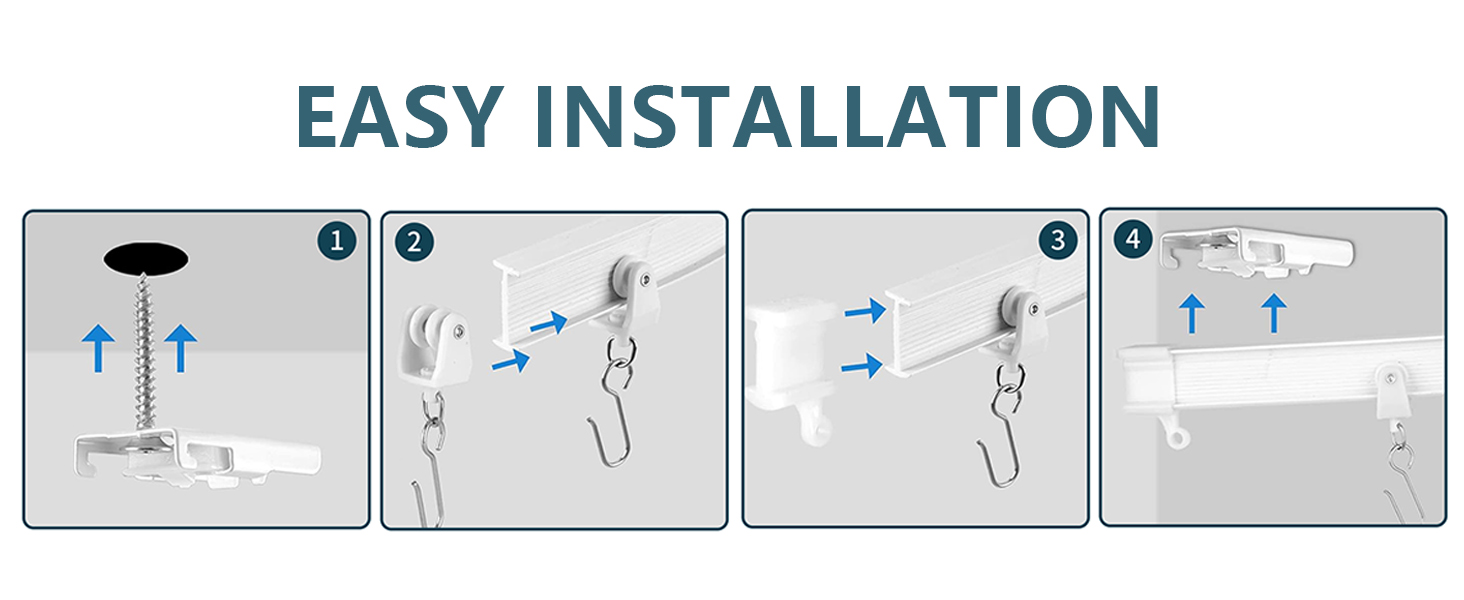 EASY INSTALLATION

1

2

3

4