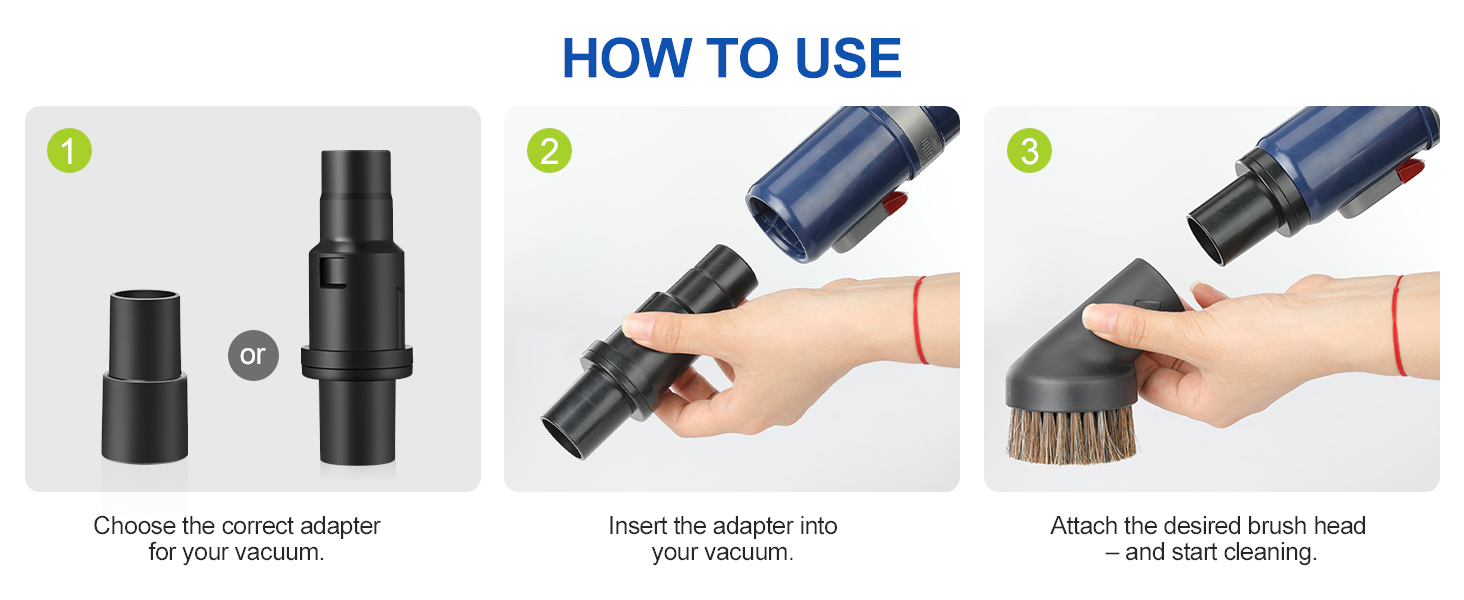 HOW TO USE

1

or

Choose the correct adapter for your vacuum.

2

Insert the adapter into your vacuum.

3

Attach the desired brush head – and start cleaning.