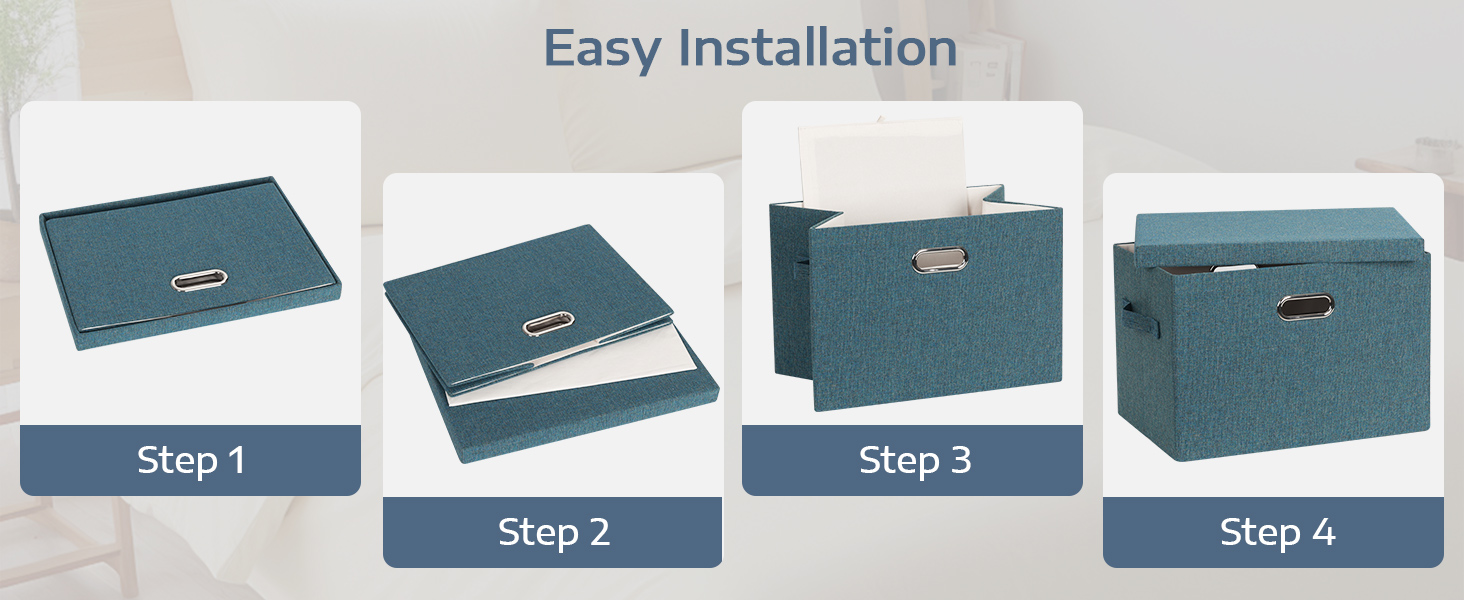 Easy Installation

Step 1

Step 2

Step 3

Step 4