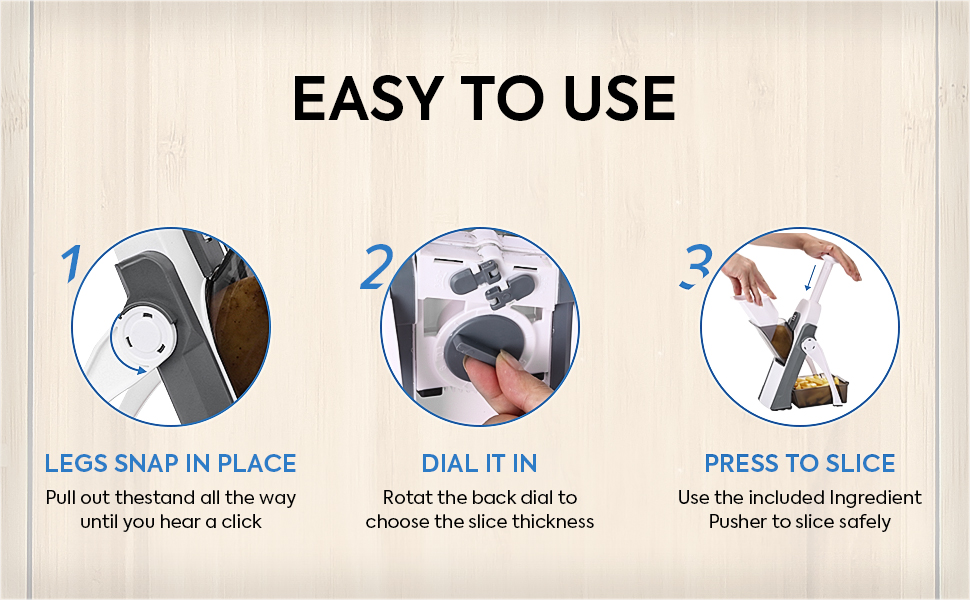 EASY TO USE

1

LEGS SNAP IN PLACE

Pull out thestand all the way until you hear a click

2

DIAL IT IN

Rotat the back dial to choose the slice thickness

3

PRESS TO SLICE

Use the included Ingredient Pusher to slice safely