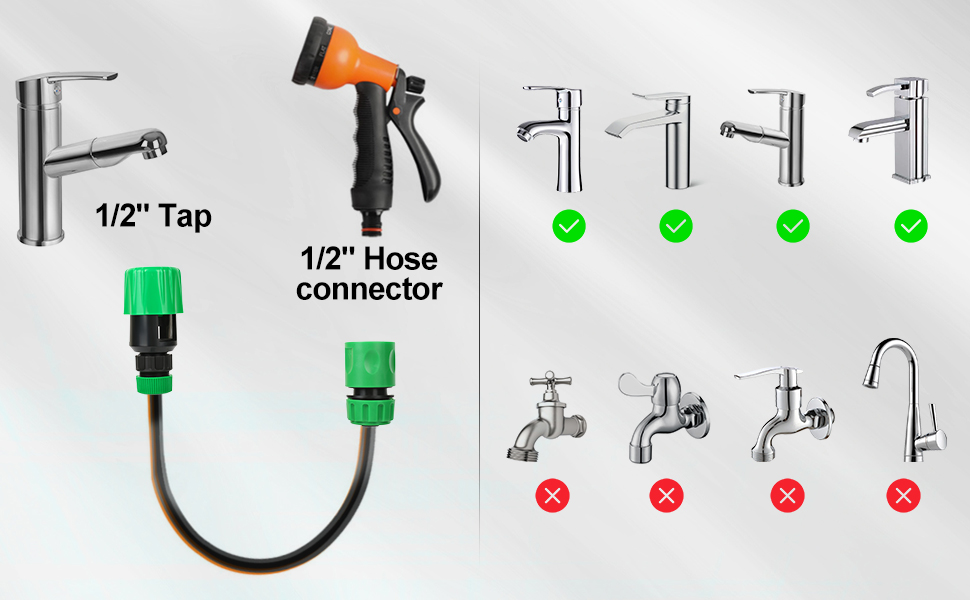 1/2" Tap

1/2" Hose connector