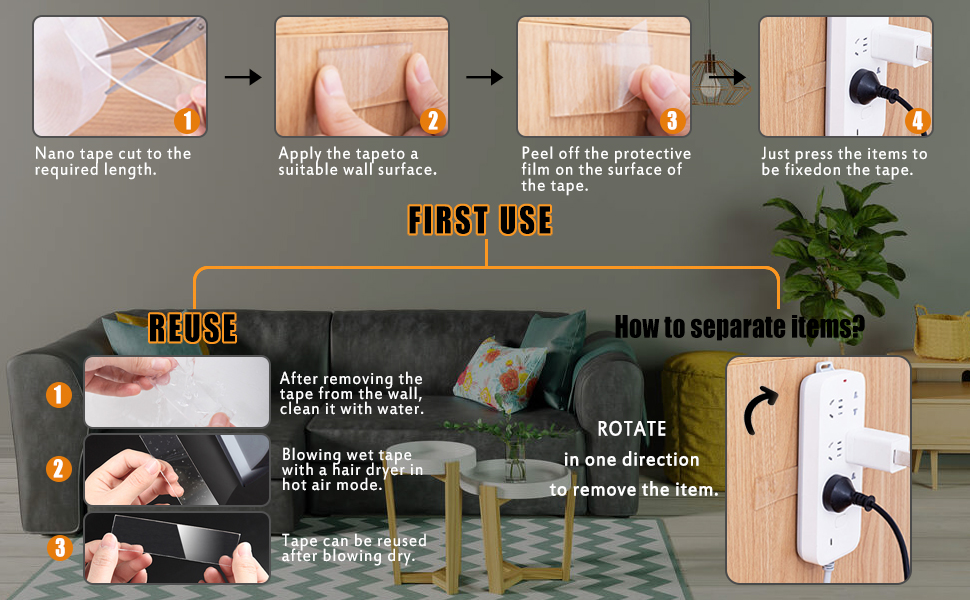 1
Nano tape cut to the required length.

2
Apply the tapeto a suitable wall surface.

3
Peel off the protective film on the surface of the tape.

4
Just press the items to be fixedon the tape.

FIRST USE

REUSE

1
After removing the tape from the wall, clean it with water.

2
Blowing wet tape with a hair dryer in hot air mode.

3
Tape can be reused after blowing dry.

How to separate items?

ROTATE
in one direction
to remove the item.