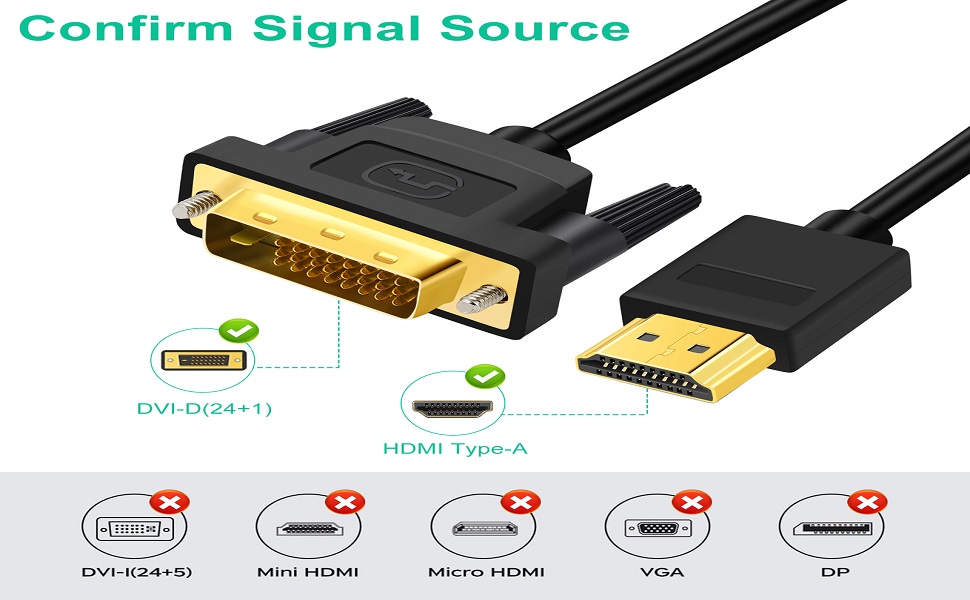 Confirm Signal Source

DVI-D(24+1)

HDMI Type-A

DVI-I(24+5)

Mini HDMI

Micro HDMI

VGA

DP