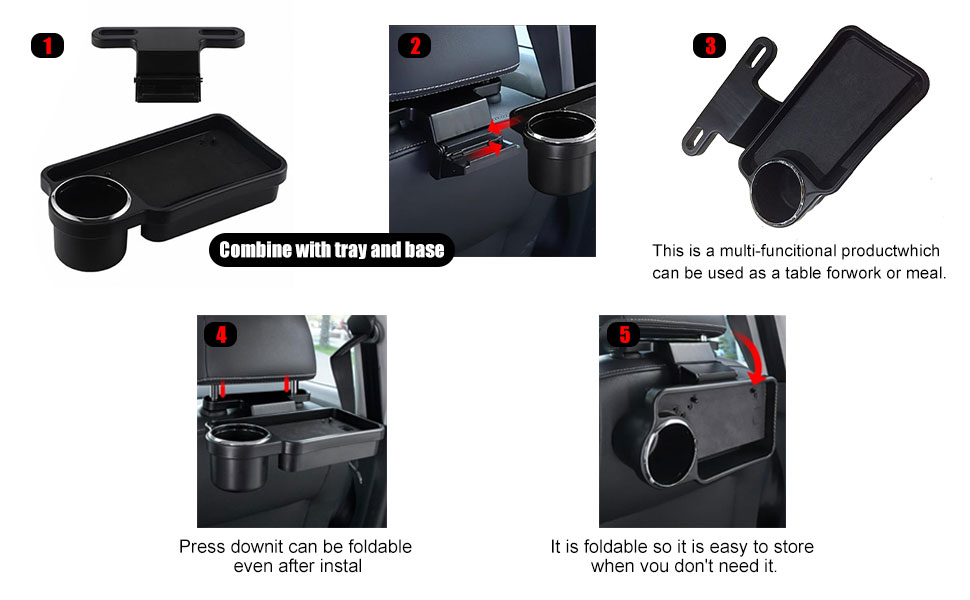 1

2

Combine with tray and base

3

This is a multi-funcitional productwhich can be used as a table forwork or meal.

4

Press downit can be foldable even after instal

5

It is foldable so it is easy to store when you don't need it.