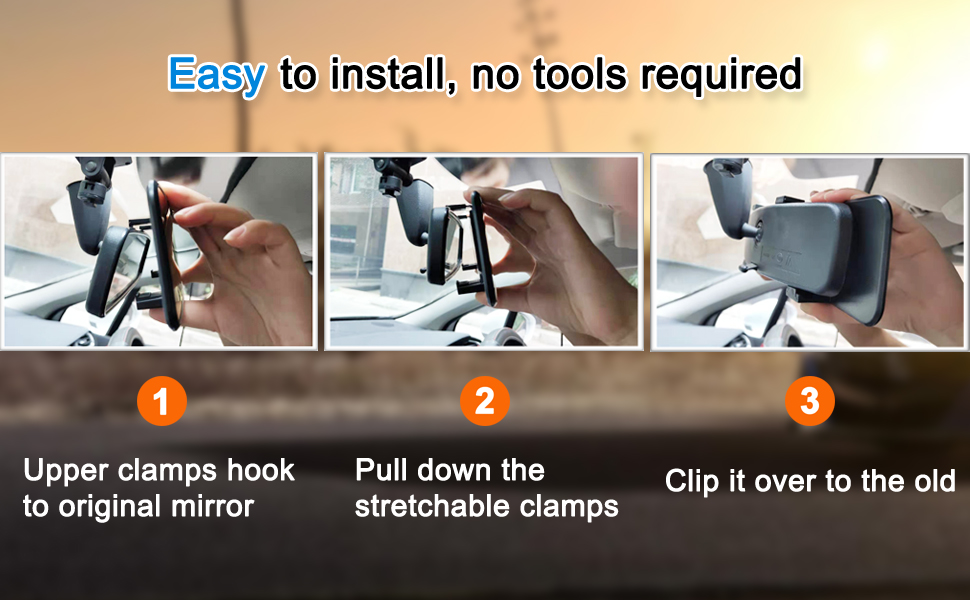 Easy to install, no tools required

1

Upper clamps hook to original mirror

2

Pull down the stretchable clamps

3

Clip it over to the old