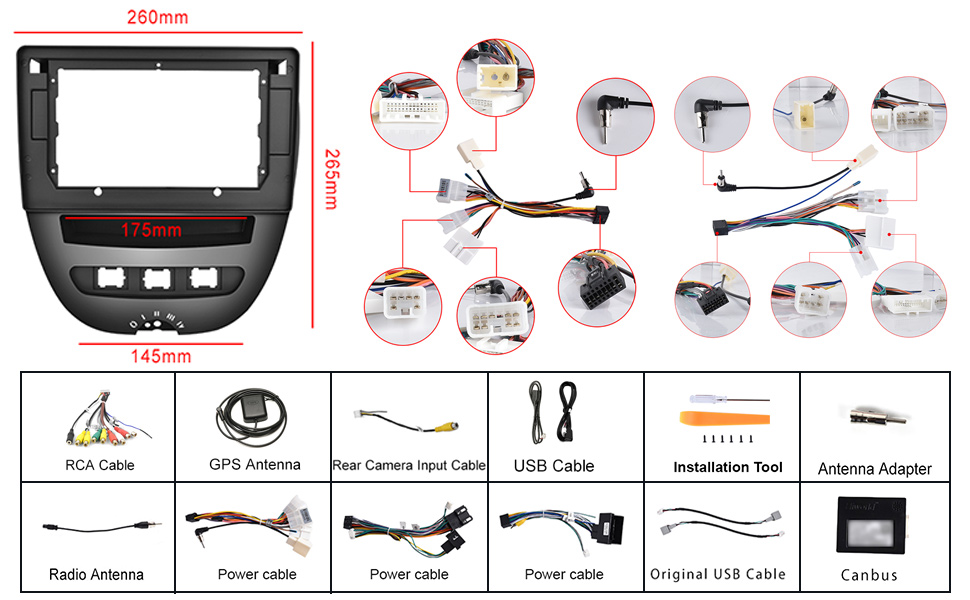 260mm

265mm

175mm

145mm

| RCA Cable | GPS Antenna | Rear Camera Input Cable | USB Cable | Installation Tool | Antenna Adapter |
|---|---|---|---|---|---|
| Radio Antenna | Power cable | Power cable | Power cable | Original USB Cable | Canbus |