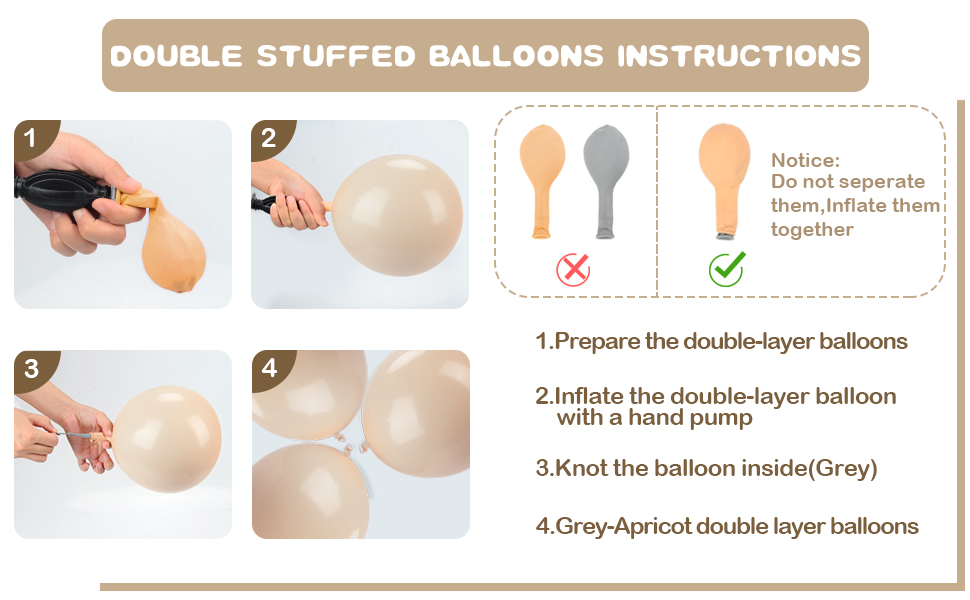 DOUBLE STUFFED BALLOONS INSTRUCTIONS

1

2

3

4

Notice:
Do not seperate them,Inflate them together

1.Prepare the double-layer balloons

2.Inflate the double-layer balloon with a hand pump

3.Knot the balloon inside(Grey)

4.Grey-Apricot double layer balloons