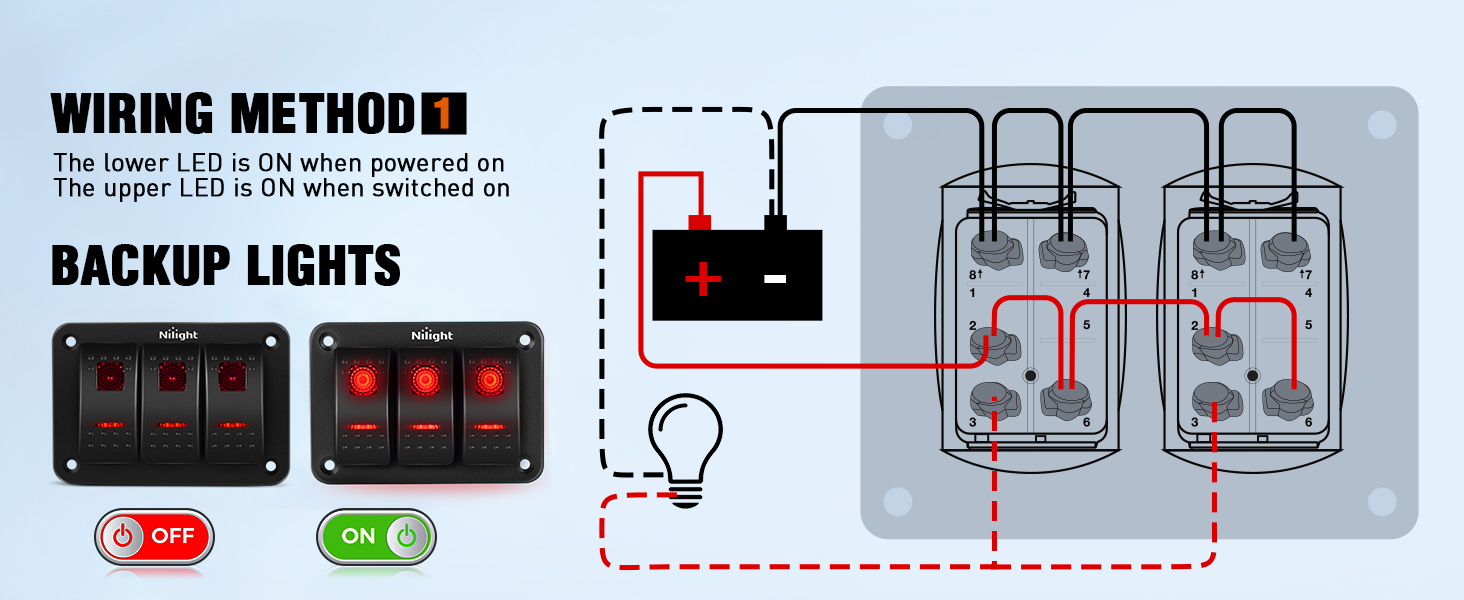 WIRING METHOD 1

The lower LED is ON when powered on
The upper LED is ON when switched on

BACKUP LIGHTS

Nilight

Nilight

OFF

ON

+

-

8↑ ↑7
1 4
2 5
3 6

8↑ ↑7
1 4
2 5
3 6