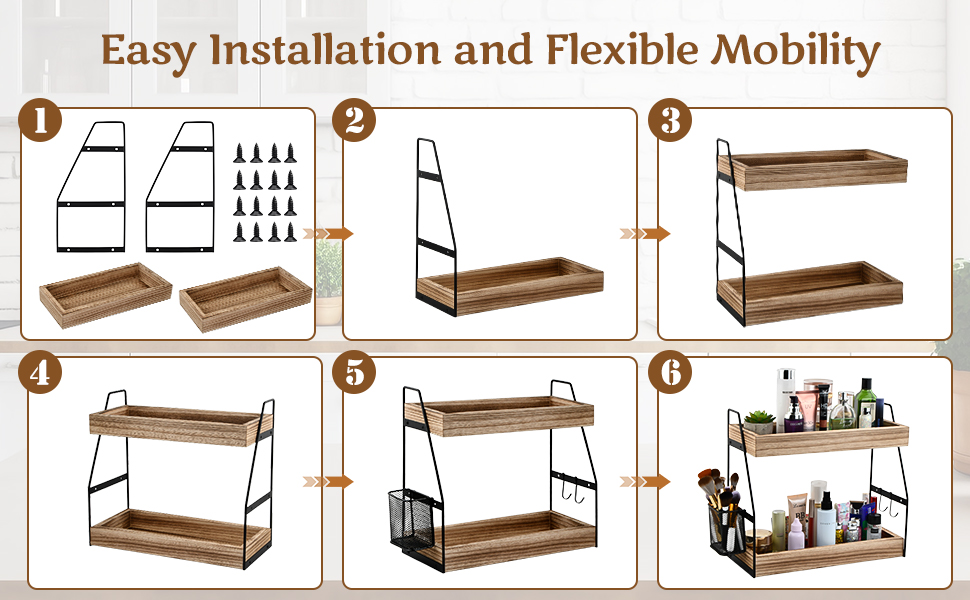 Easy Installation and Flexible Mobility

1

2

3

4

5

6