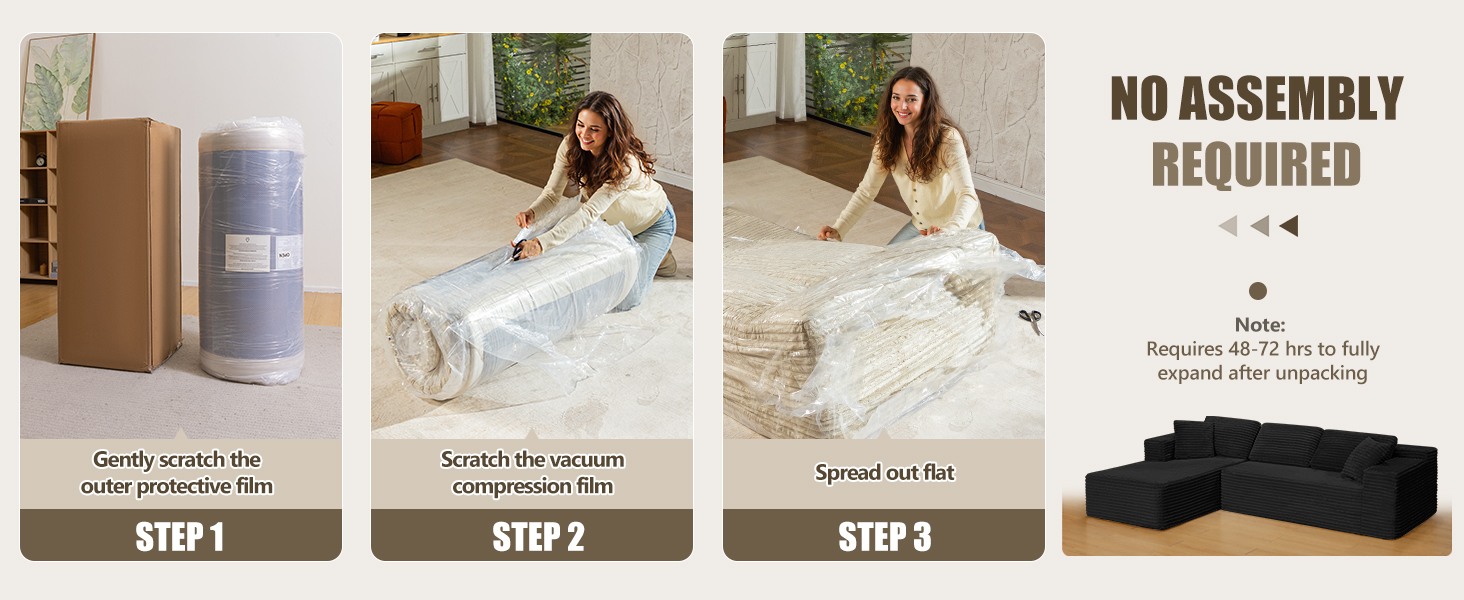 Gently scratch the outer protective film

STEP 1

Scratch the vacuum compression film

STEP 2

Spread out flat

STEP 3

NO ASSEMBLY REQUIRED

Note:
Requires 48-72 hrs to fully expand after unpacking