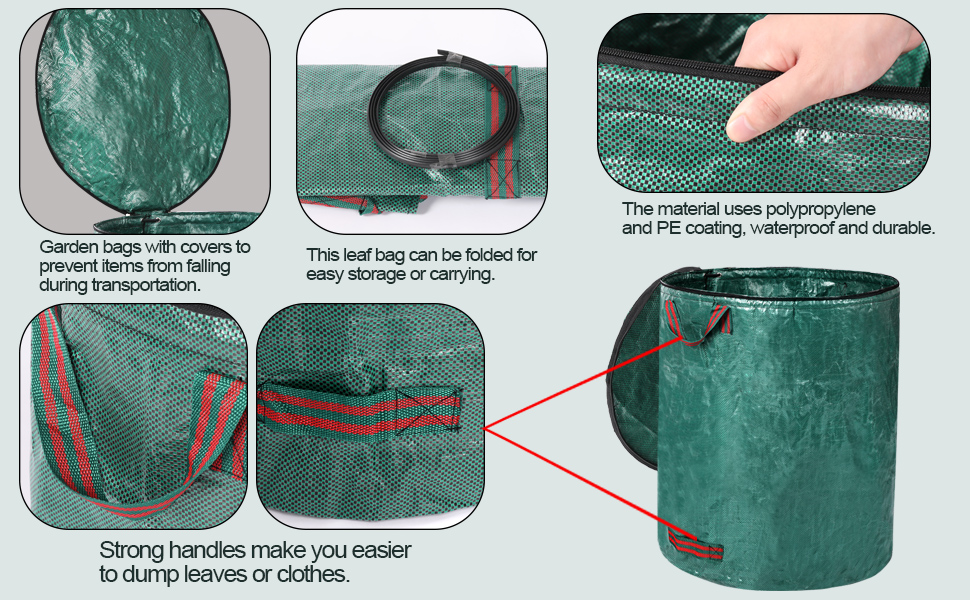 Garden bags with covers to prevent items from falling during transportation.

This leaf bag can be folded for easy storage or carrying.

The material uses polypropylene and PE coating, waterproof and durable.

Strong handles make you easier to dump leaves or clothes.