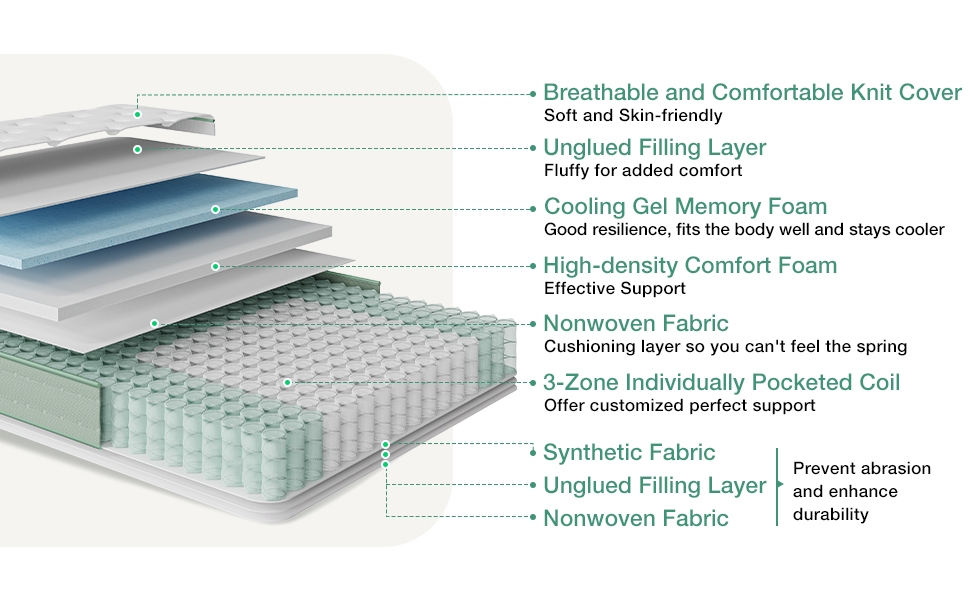 Breathable and Comfortable Knit Cover
Soft and Skin-friendly

Unglued Filling Layer
Fluffy for added comfort

Cooling Gel Memory Foam
Good resilience, fits the body well and stays cooler

High-density Comfort Foam
Effective Support

Nonwoven Fabric
Cushioning layer so you can't feel the spring

3-Zone Individually Pocketed Coil
Offer customized perfect support

Synthetic Fabric
Unglued Filling Layer
Nonwoven Fabric

Prevent abrasion and enhance durability