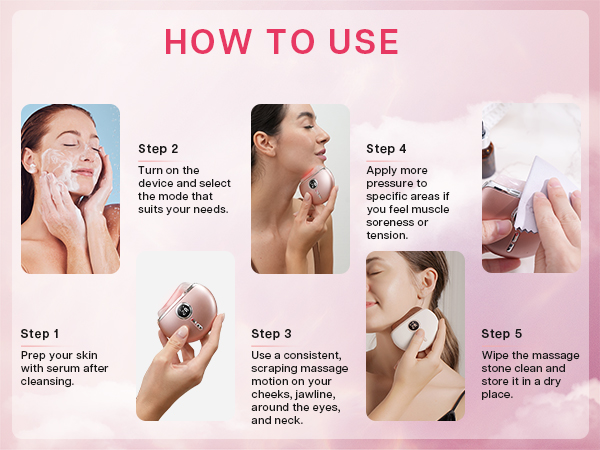 HOW TO USE

Step 1
Prep your skin with serum after cleansing.

Step 2
Turn on the device and select the mode that suits your needs.

Step 3
Use a consistent, scraping massage motion on your cheeks, jawline, around the eyes, and neck.

Step 4
Apply more pressure to specific areas if you feel muscle soreness or tension.

Step 5
Wipe the massage stone clean and store it in a dry place.