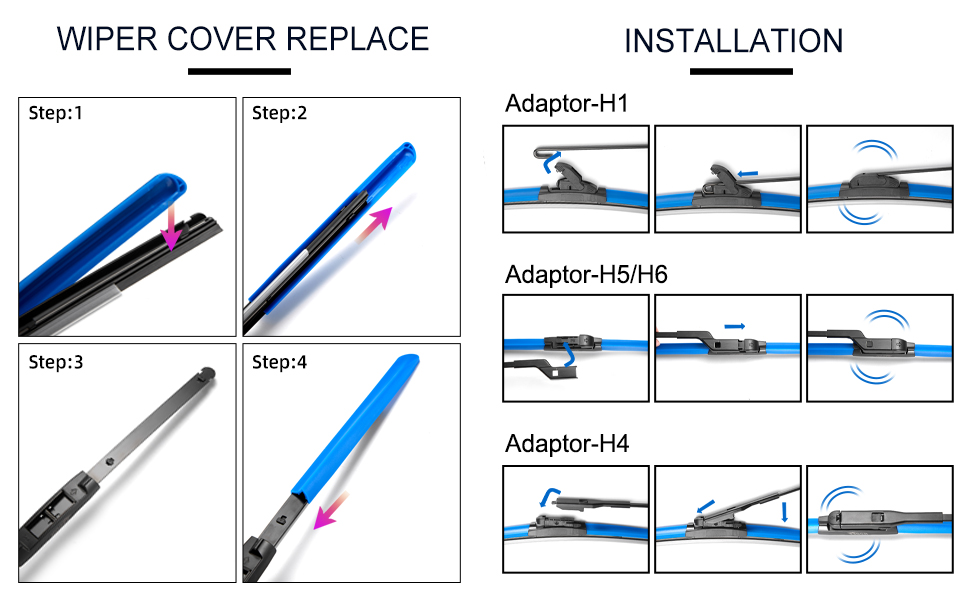 WIPER COVER REPLACE

Step:1

Step:2

Step:3

Step:4

INSTALLATION

Adaptor-H1

Adaptor-H5/H6

Adaptor-H4