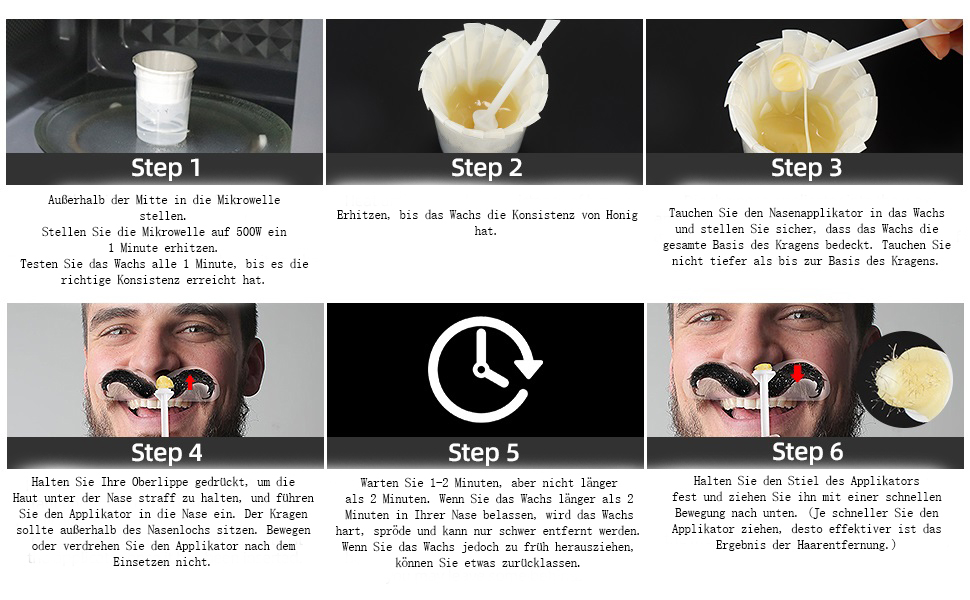 Step 1

Außerhalb der Mitte in die Mikrowelle stellen.
Stellen Sie die Mikrowelle auf 500W ein 1 Minute erhitzen.
Testen Sie das Wachs alle 1 Minute, bis es die richtige Konsistenz erreicht hat.

Step 2

Erhitzen, bis das Wachs die Konsistenz von Honig hat.

Step 3

Tauchen Sie den Nasenapplikator in das Wachs und stellen Sie sicher, dass das Wachs die gesamte Basis des Kragens bedeckt. Tauchen Sie nicht tiefer als bis zur Basis des Kragens.

Step 4

Halten Sie Ihre Oberlippe gedrückt, um die Haut unter der Nase straff zu halten, und führen Sie den Applikator in die Nase ein. Der Kragen sollte außerhalb des Nasenlochs sitzen. Bewegen oder verdrehen Sie den Applikator nach dem Einsetzen nicht.

Step 5

Warten Sie 1-2 Minuten, aber nicht länger als 2 Minuten. Wenn Sie das Wachs länger als 2 Minuten in Ihrer Nase belassen, wird das Wachs hart, spröde und kann nur schwer entfernt werden. Wenn Sie das Wachs jedoch zu früh herausziehen, können Sie etwas zurücklassen.

Step 6

Halten Sie den Stiel des Applikators fest und ziehen Sie ihn mit einer schnellen Bewegung nach unten. (Je schneller Sie den Applikator ziehen, desto effektiver ist das Ergebnis der Haarentfernung.)