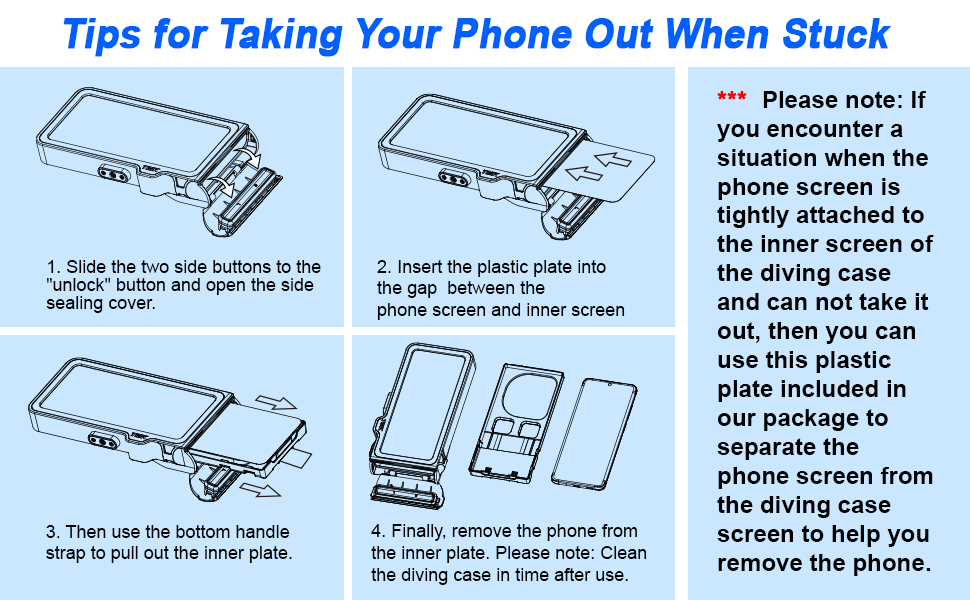 Tips for Taking Your Phone Out When Stuck

1. Slide the two side buttons to the "unlock" button and open the side sealing cover.

2. Insert the plastic plate into the gap between the phone screen and inner screen

3. Then use the bottom handle strap to pull out the inner plate.

4. Finally, remove the phone from the inner plate. Please note: Clean the diving case in time after use.

*** Please note: If you encounter a situation when the phone screen is tightly attached to the inner screen of the diving case and can not take it out, then you can use this plastic plate included in our package to separate the phone screen from the diving case screen to help you remove the phone.