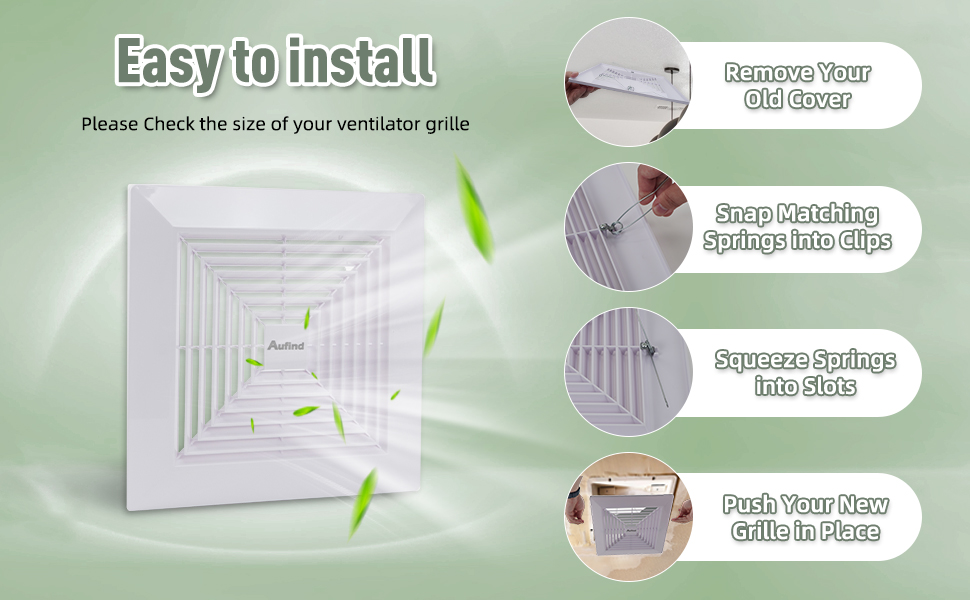 Easy to install

Please Check the size of your ventilator grille

Aufind

Remove Your Old Cover

Snap Matching Springs into Clips

Squeeze Springs into Slots

Push Your New Grille in Place