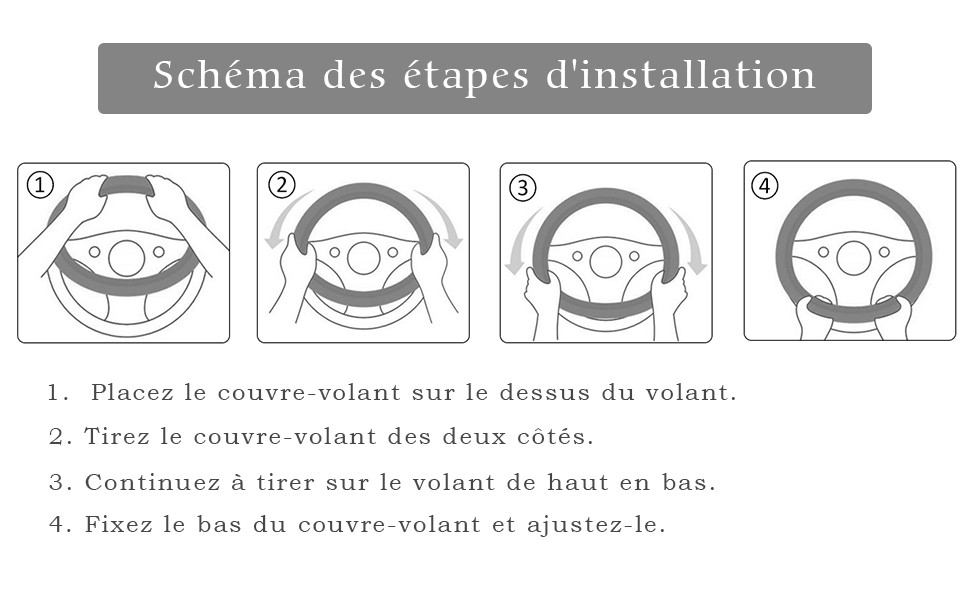 Schéma des étapes d'installation

①

②

③

④

1. Placez le couvre-volant sur le dessus du volant.

2. Tirez le couvre-volant des deux côtés.

3. Continuez à tirer sur le volant de haut en bas.

4. Fixez le bas du couvre-volant et ajustez-le.