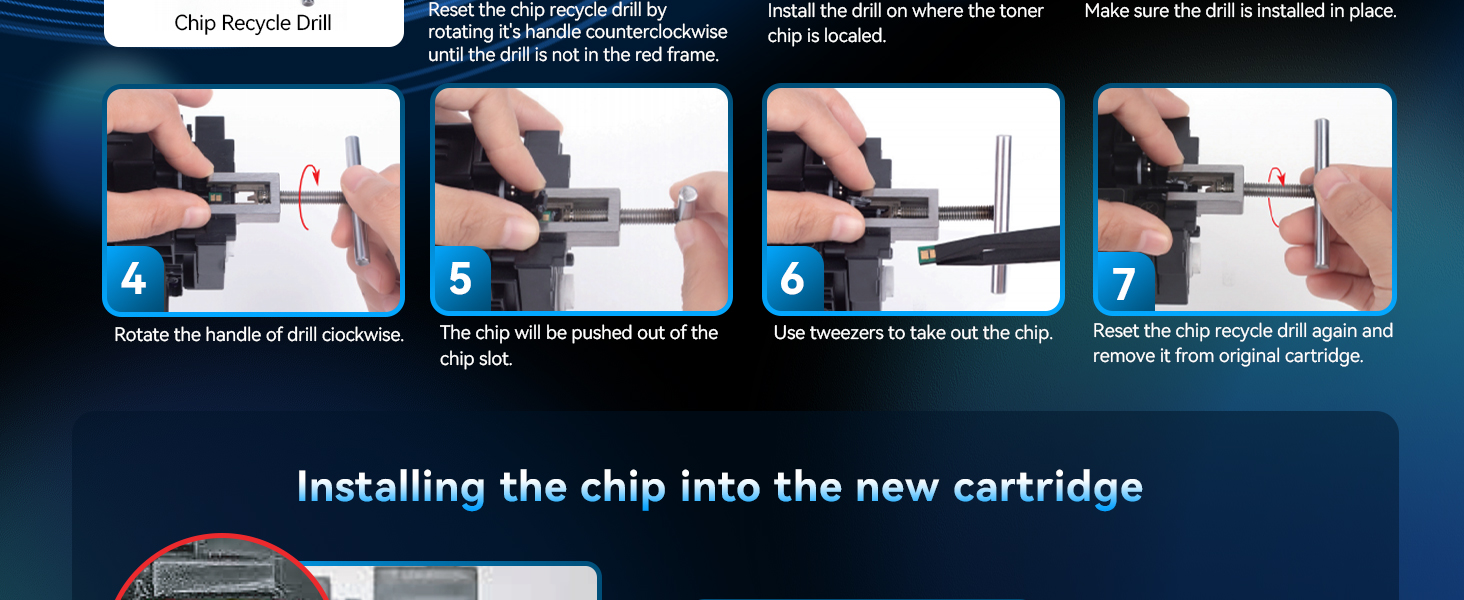 Chip Recycle Drill

Reset the chip recycle drill by rotating it's handle counterclockwise until the drill is not in the red frame.

Install the drill on where the toner chip is localed.

Make sure the drill is installed in place.

4

Rotate the handle of drill ciockwise.

5

The chip will be pushed out of the chip slot.

6

Use tweezers to take out the chip.

7

Reset the chip recycle drill again and remove it from original cartridge.

Installing the chip into the new cartridge