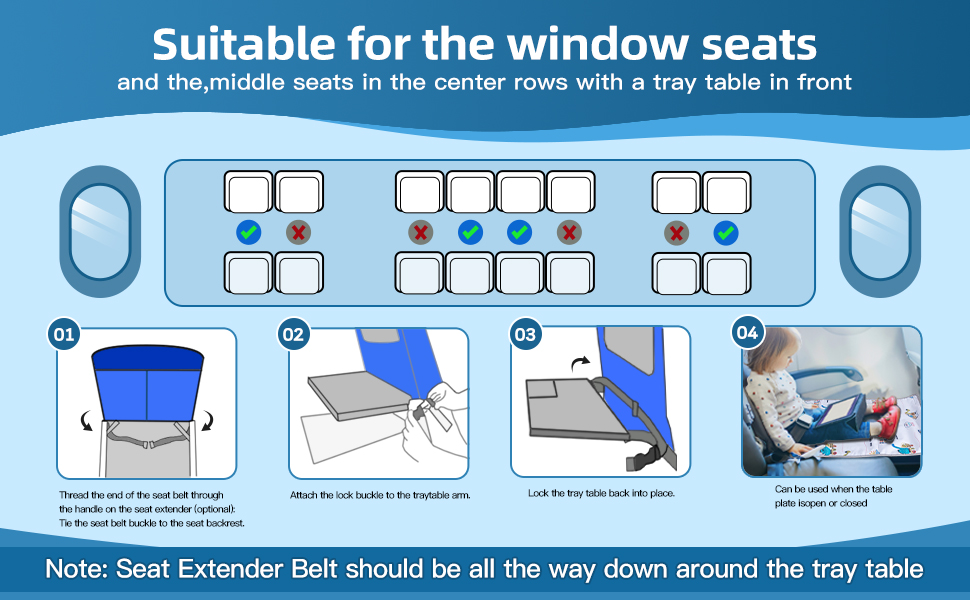 Suitable for the window seats
and the,middle seats in the center rows with a tray table in front

01

Thread the end of the seat belt through the handle on the seat extender (optional): Tie the seat belt buckle to the seat backrest.

02

Attach the lock buckle to the traytable arm.

03

Lock the tray table back into place.

04

Can be used when the table plate isopen or closed

Note: Seat Extender Belt should be all the way down around the tray table