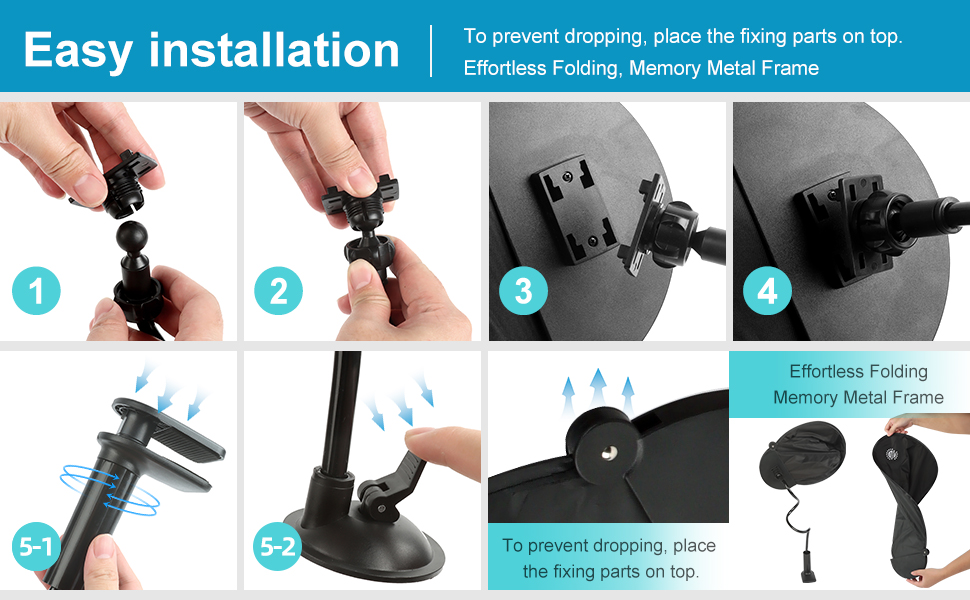 Easy installation

To prevent dropping, place the fixing parts on top.
Effortless Folding, Memory Metal Frame

1

2

3

4

5-1

5-2

To prevent dropping, place the fixing parts on top.

Effortless Folding
Memory Metal Frame