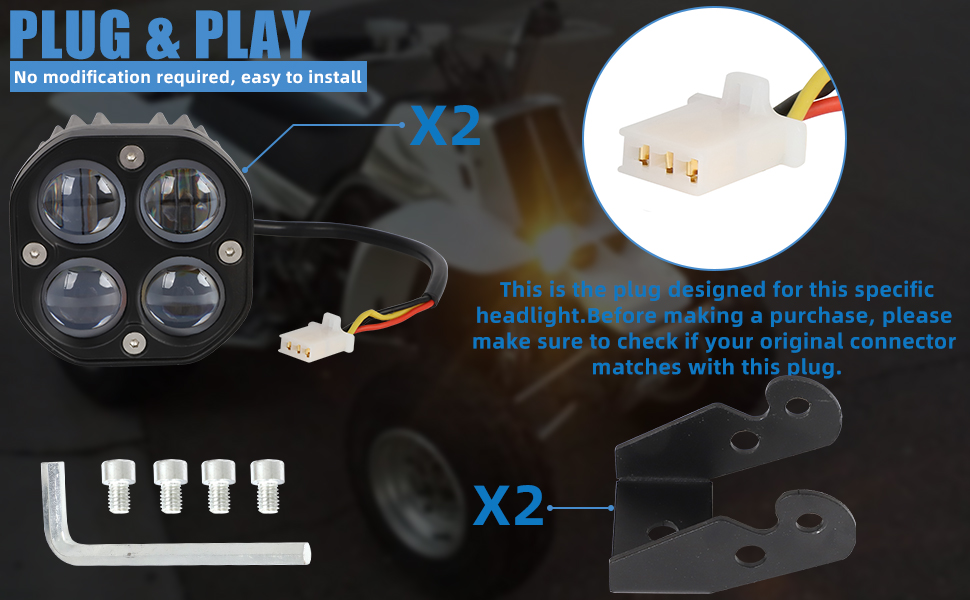 PLUG & PLAY

No modification required, easy to install

X2

This is the plug designed for this specific headlight.Before making a purchase, please make sure to check if your original connector matches with this plug.

X2