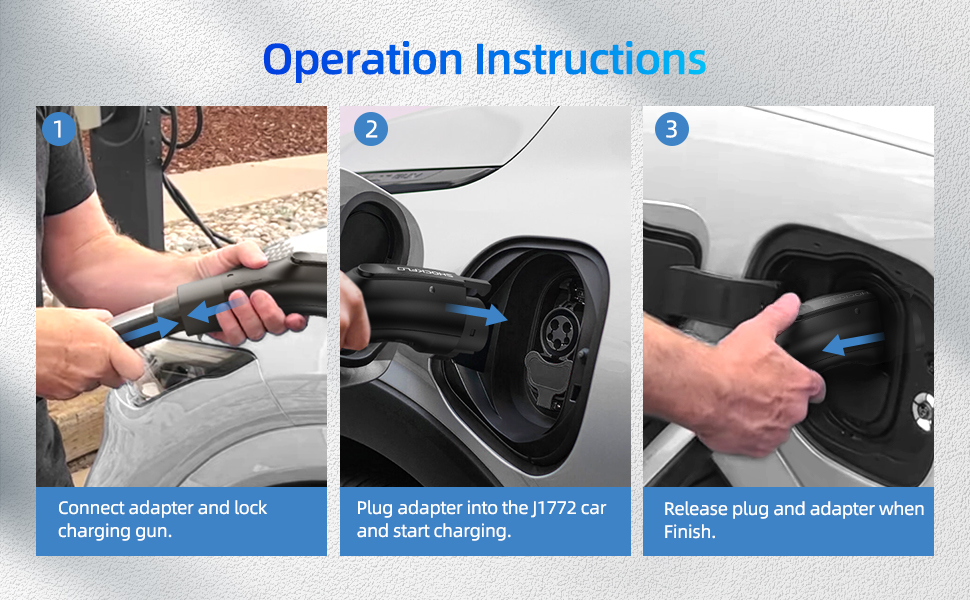 Operation Instructions

1

Connect adapter and lock charging gun.

2

Plug adapter into the J1772 car and start charging.

3

Release plug and adapter when Finish.