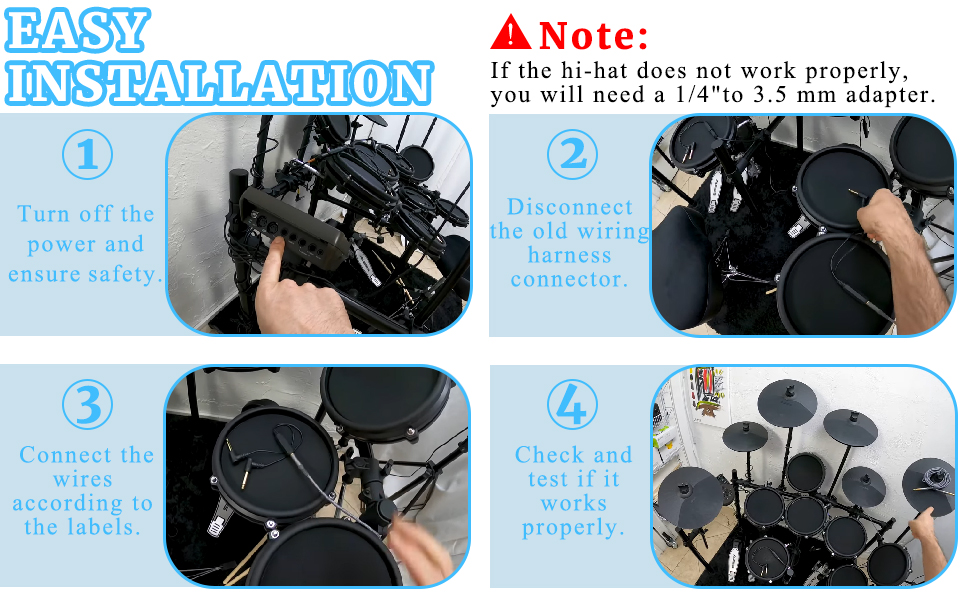 EASY INSTALLATION

Note:
If the hi-hat does not work properly, you will need a 1/4"to 3.5 mm adapter.

1
Turn off the power and ensure safety.

2
Disconnect the old wiring harness connector.

3
Connect the wires according to the labels.

4
Check and test if it works properly.