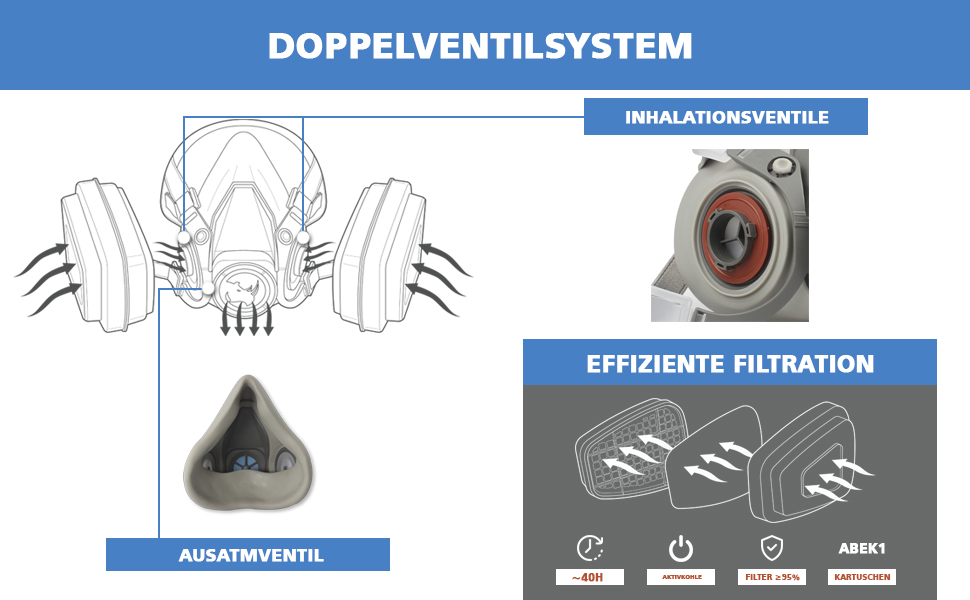 DOPPELVENTILSYSTEM

INHALATIONSVENTILE

AUSATMVENTIL

EFFIZIENTE FILTRATION

~40H

AKTIVKOHLE

FILTER ≥95%

ABEK1

KARTUSCHEN