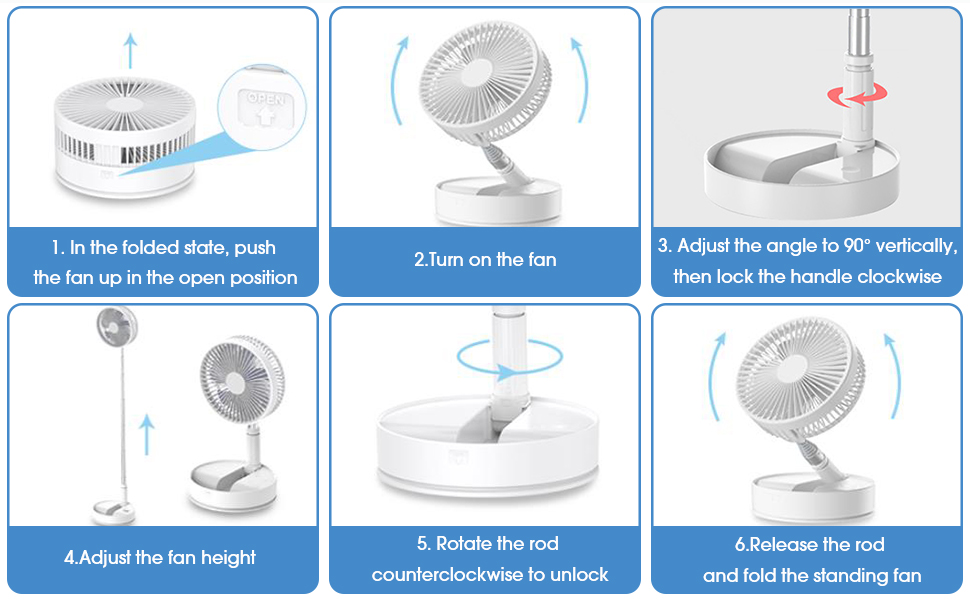 OPEN

1. In the folded state, push the fan up in the open position

2.Turn on the fan

3. Adjust the angle to 90° vertically, then lock the handle clockwise

4.Adjust the fan height

5. Rotate the rod counterclockwise to unlock

6.Release the rod and fold the standing fan