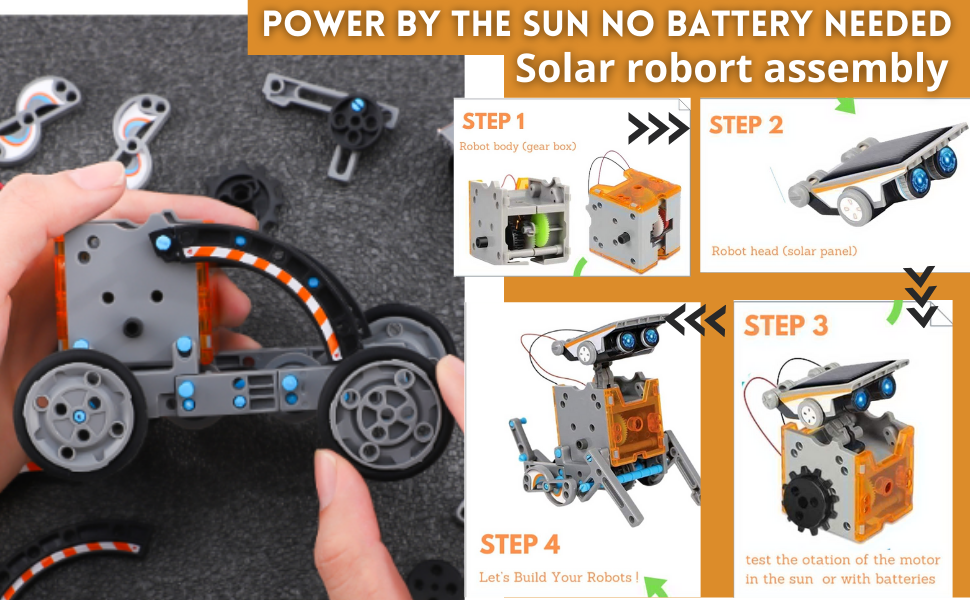 POWER BY THE SUN NO BATTERY NEEDED
Solar robort assembly

STEP 1
Robot body (gear box)

STEP 2
Robot head (solar panel)

STEP 3
test the otation of the motor in the sun or with batteries

STEP 4
Let's Build Your Robots !