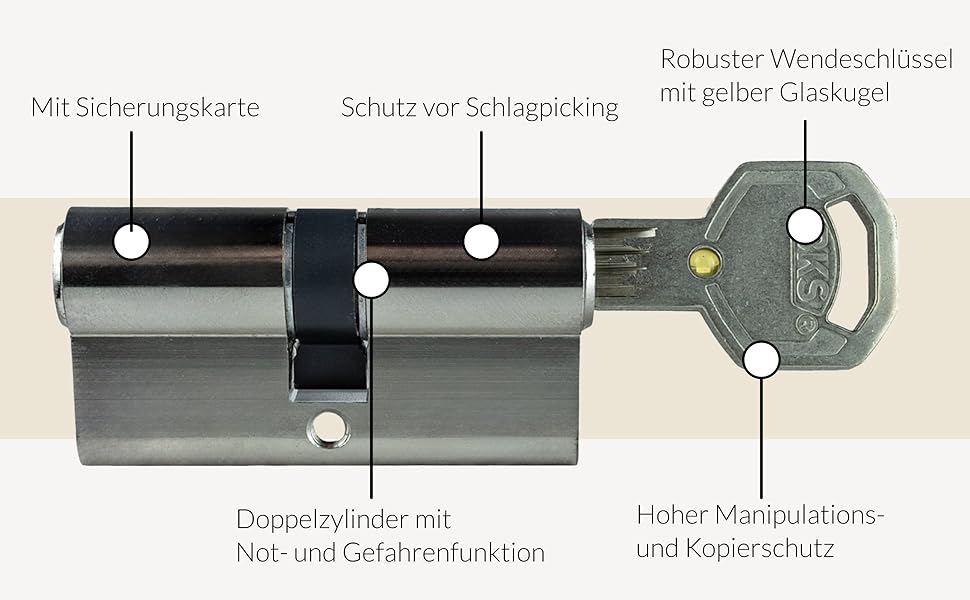 Mit Sicherungskarte

Schutz vor Schlagpicking

Robuster Wendeschlüssel mit gelber Glaskugel

KS

Doppelzylinder mit Not- und Gefahrenfunktion

Hoher Manipulations- und Kopierschutz