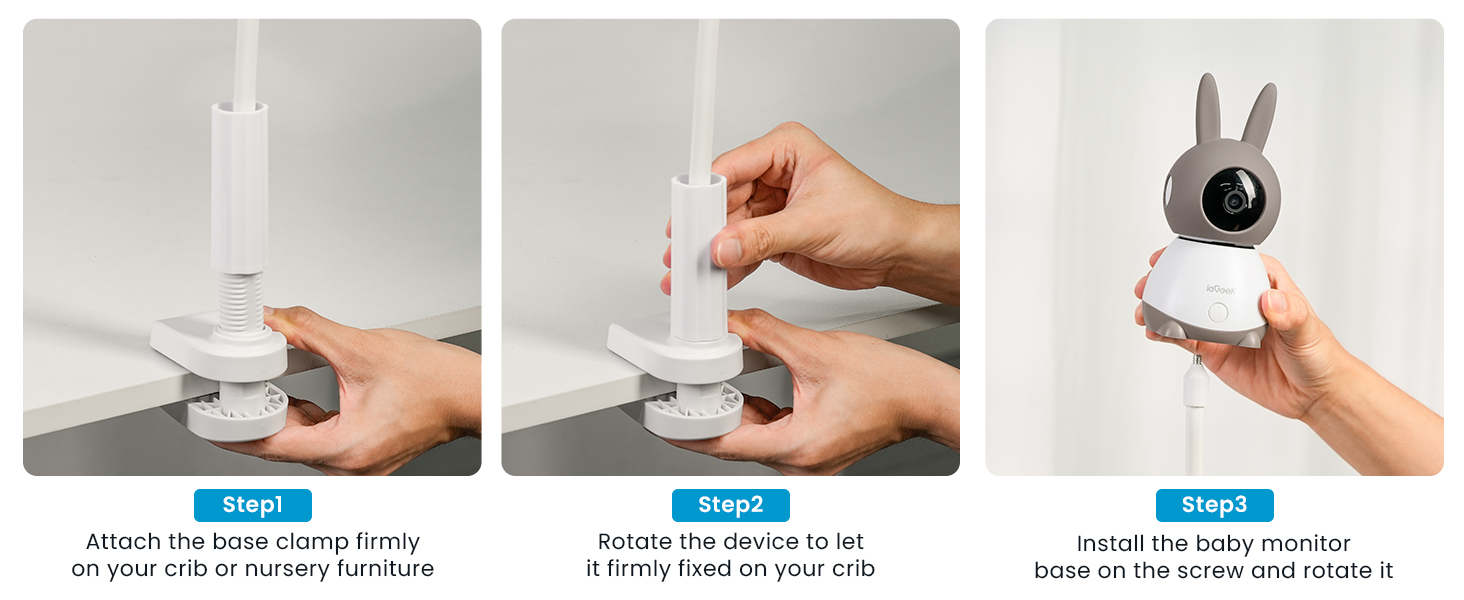 Step1
Attach the base clamp firmly on your crib or nursery furniture

Step2
Rotate the device to let it firmly fixed on your crib

ieGeek

Step3
Install the baby monitor base on the screw and rotate it