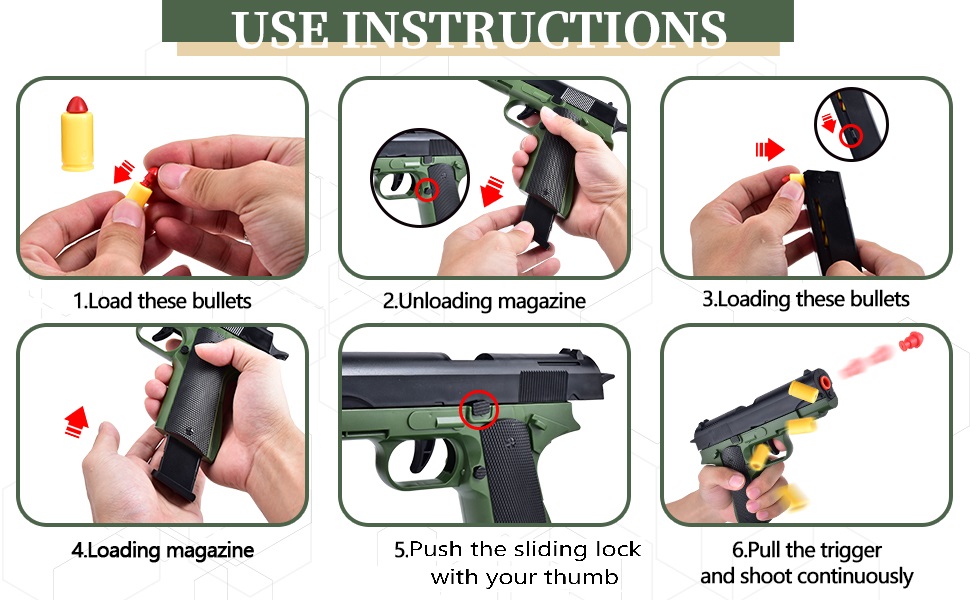 USE INSTRUCTIONS

1.Load these bullets

2.Unloading magazine

3.Loading these bullets

4.Loading magazine

5.Push the sliding lock with your thumb

6.Pull the trigger and shoot continuously