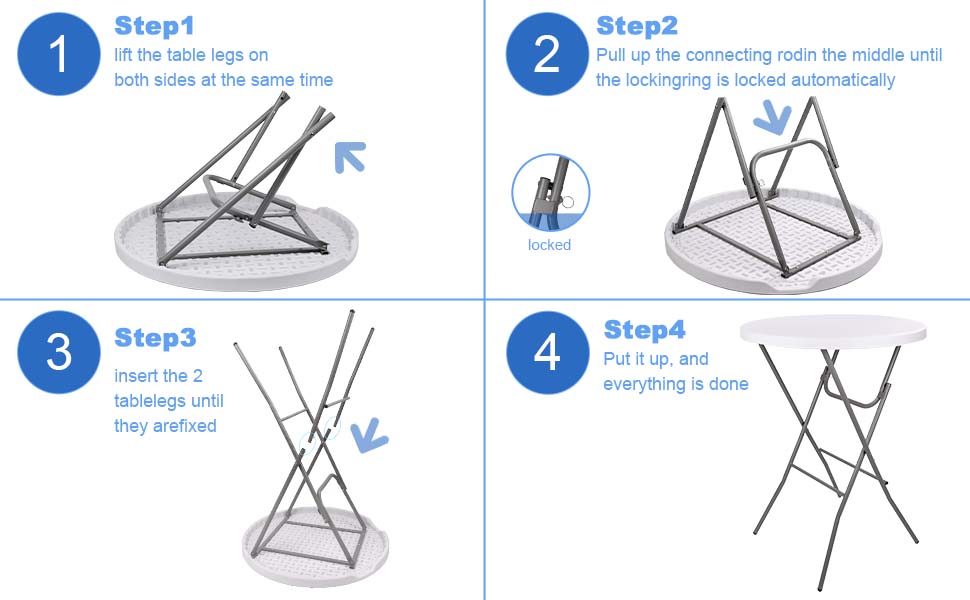 1

Step1

lift the table legs on both sides at the same time

2

Step2

Pull up the connecting rodin the middle until the lockingring is locked automatically

locked

3

Step3

insert the 2 tablelegs until they arefixed

4

Step4

Put it up, and everything is done