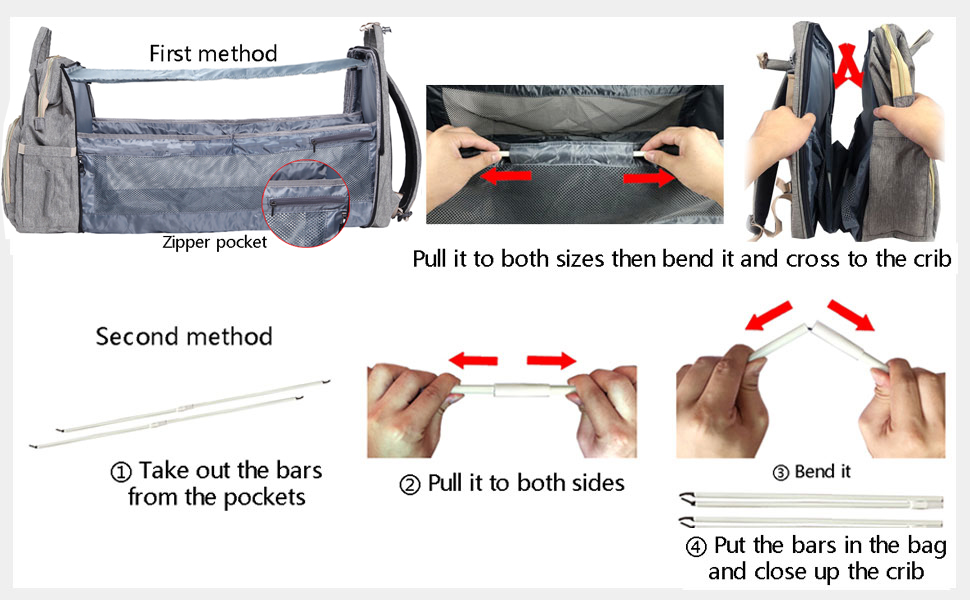 First method

Zipper pocket

Pull it to both sizes then bend it and cross to the crib

Second method

① Take out the bars from the pockets

② Pull it to both sides

③ Bend it

④ Put the bars in the bag and close up the crib